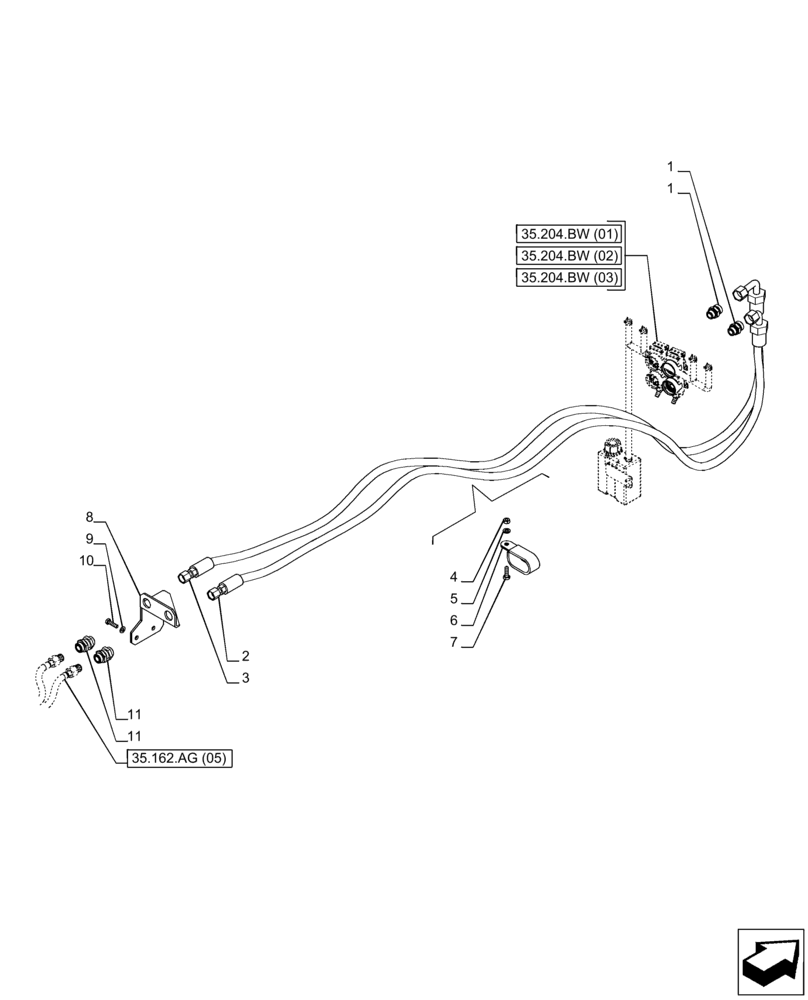 1
1
35.204.BW (01)
35.204.BW (02)
35.204.BW (03)
8
9
10
4
5
6
7
2
3
11
11
35.162.AG (05)