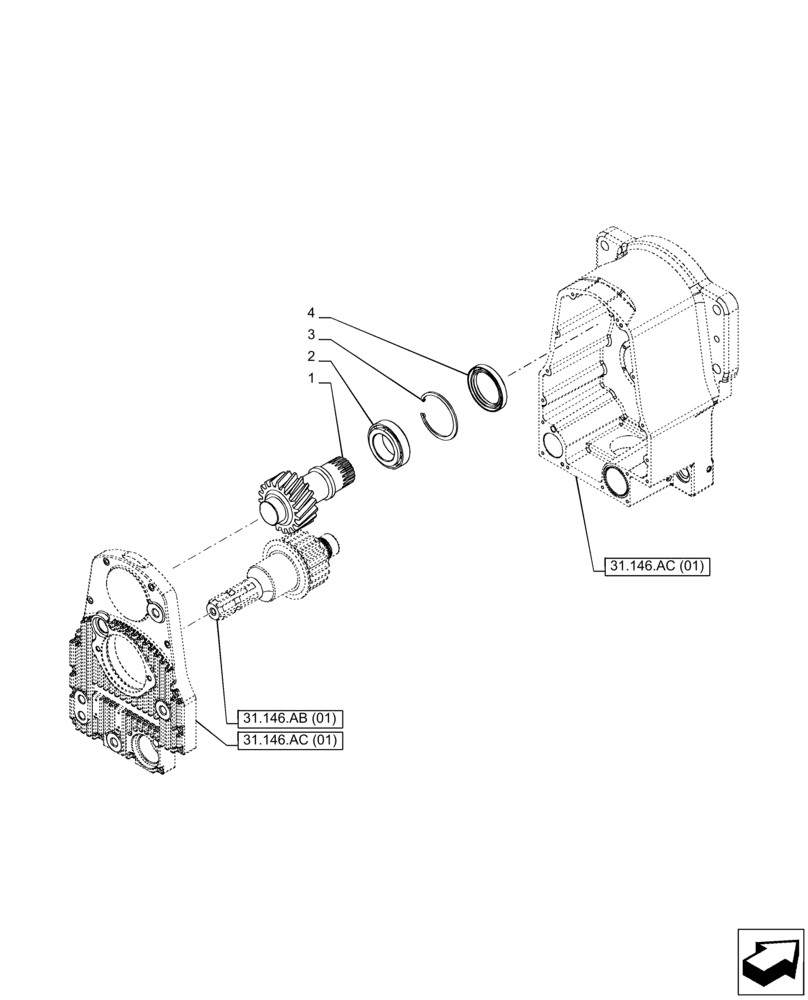 4
3
2
1
31.146.AC (01)
31.146.AB (01)
31.146.AC (01)