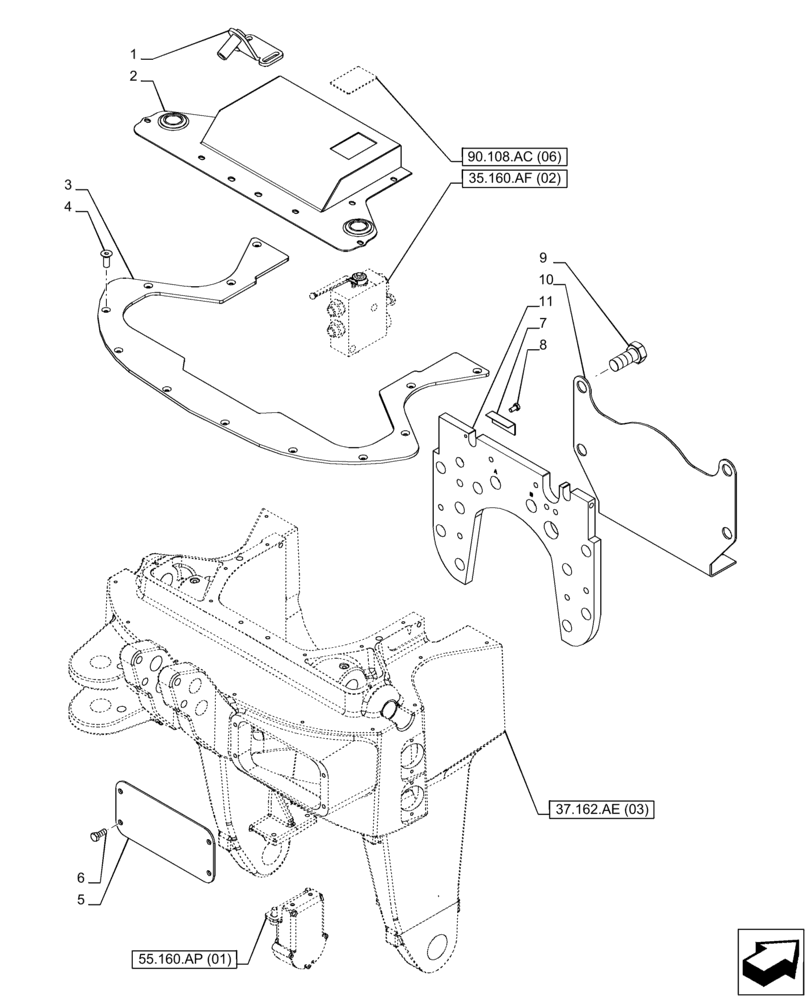 1
2
90.108.AC (06)
35.160.AF (02)
3
4
9
10
11
7
8
37.162.AE (03)
6
5
55.160.AP (01)