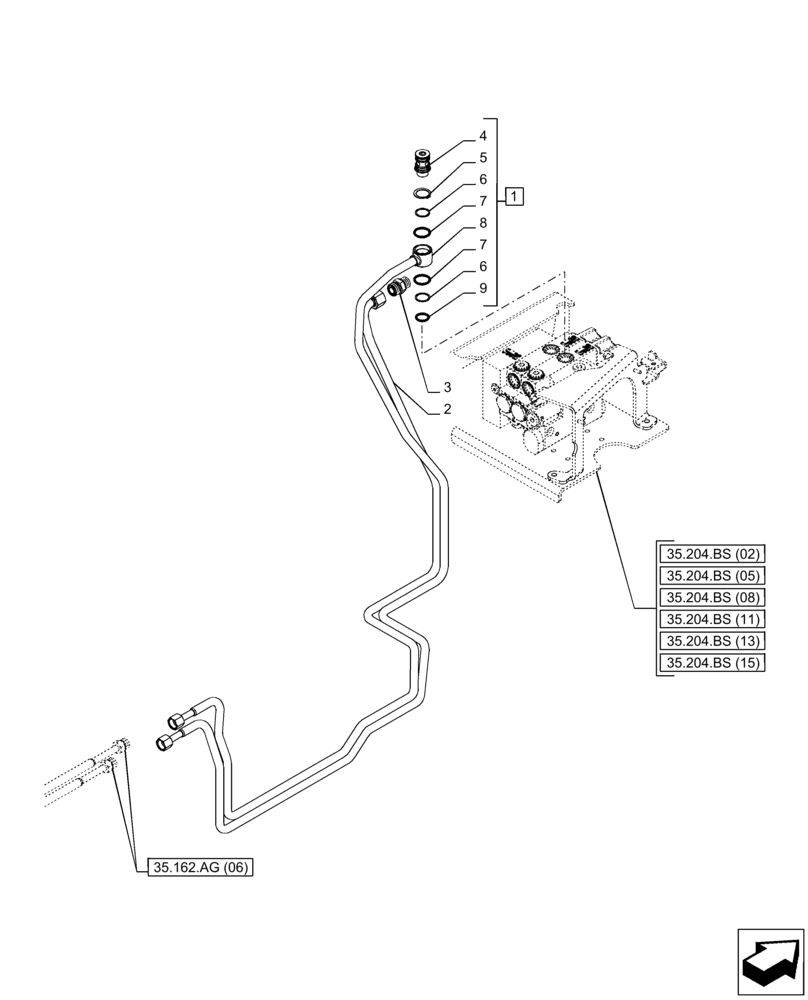 4
5
6
7
8
7
6
9
1
3
2
35.204.BS (02)
35.204.BS (05)
35.204.BS (08)
35.204.BS (11)
35.204.BS (13)
35.204.BS (15)
35.162.AG (06)