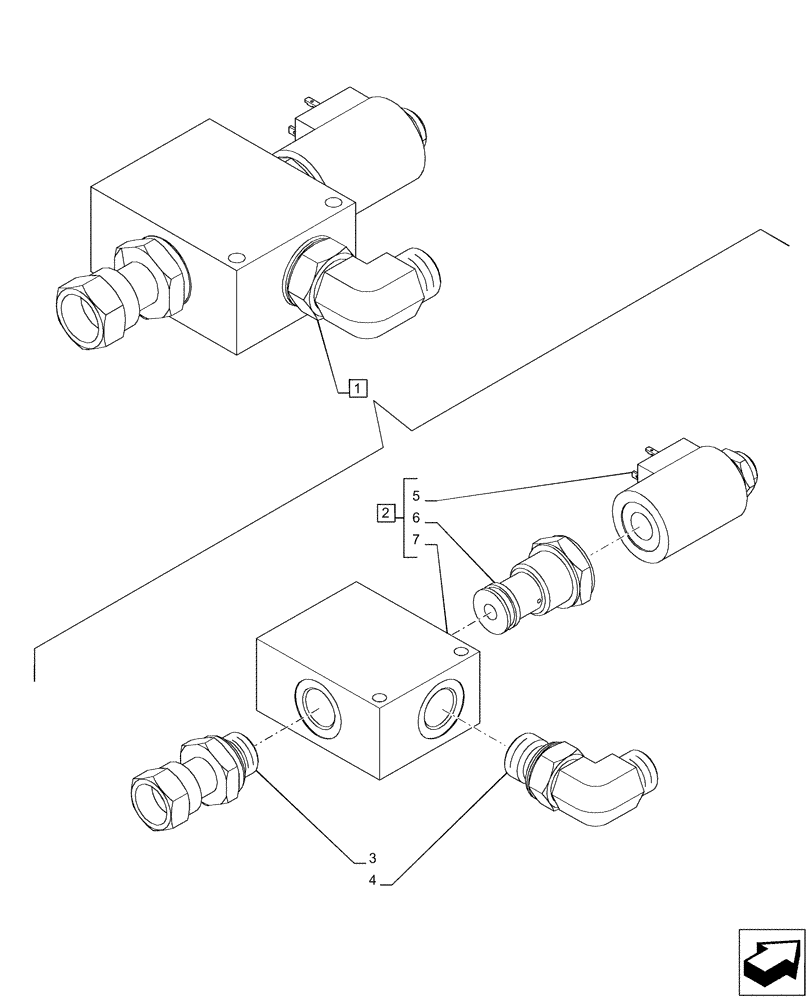 1
2
5
6
7
3
4