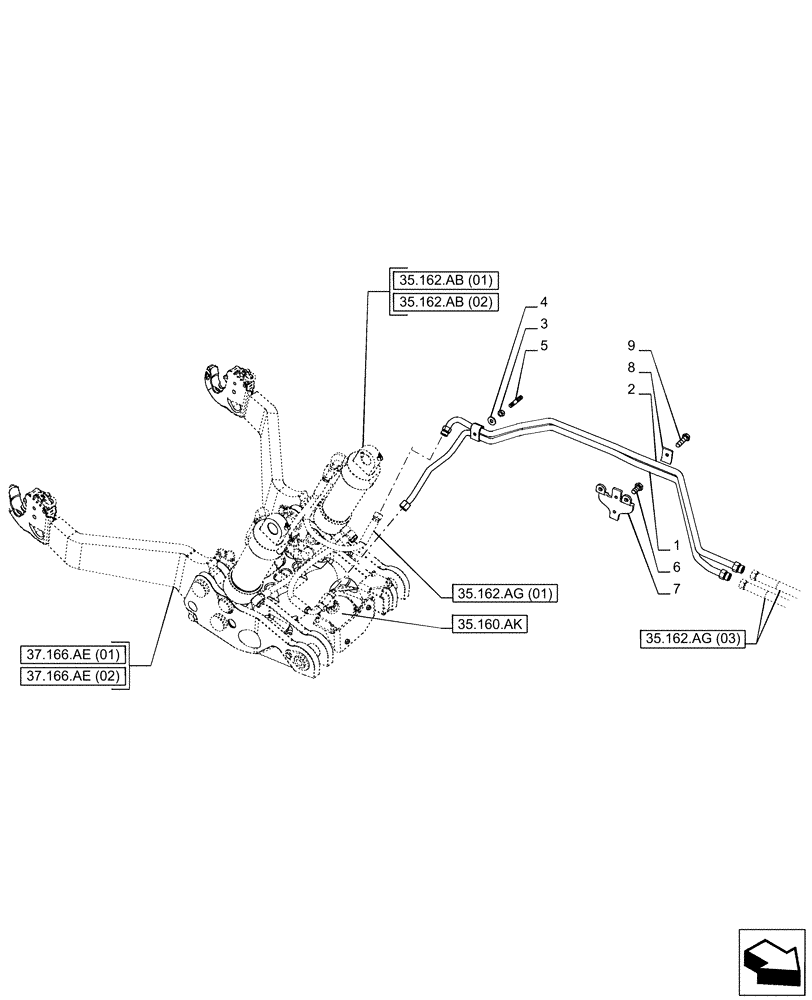 35.162.AB (01)
35.162.AB (02)

4
3
5

9
8
2

1
6
7

35.162.AG (01)
35.160.AK
35.162.AG (03)

37.166.AE (01)
37.166.AE (02)