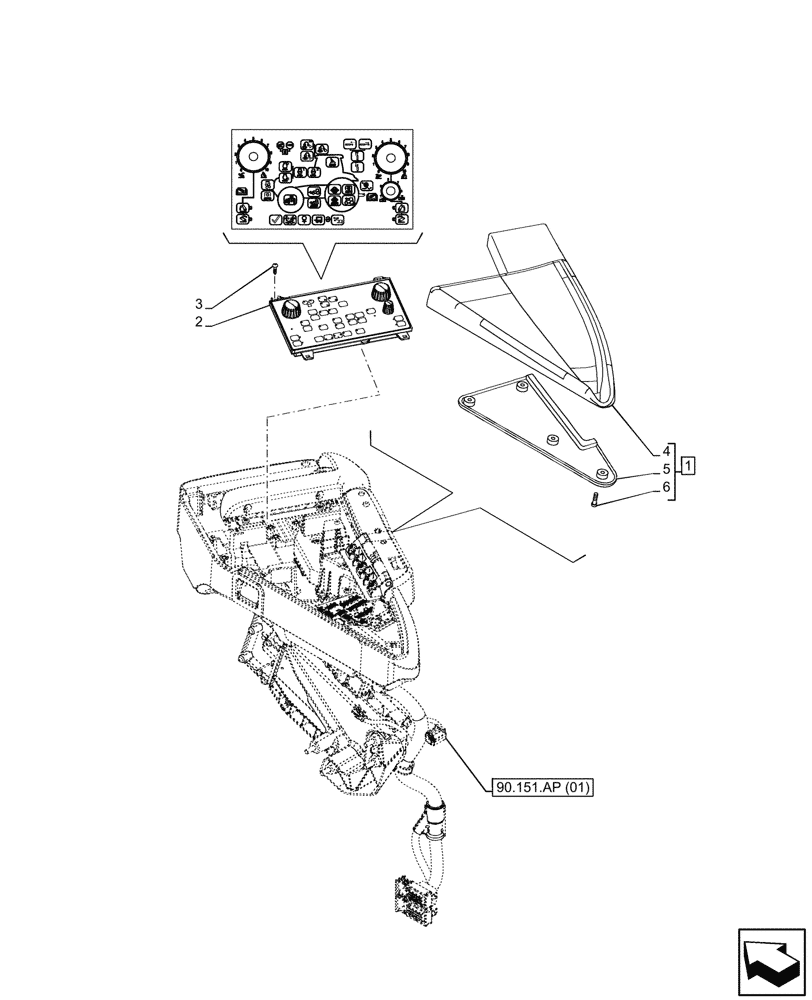 3
2
4
5
6
1
90.151.AP (01)