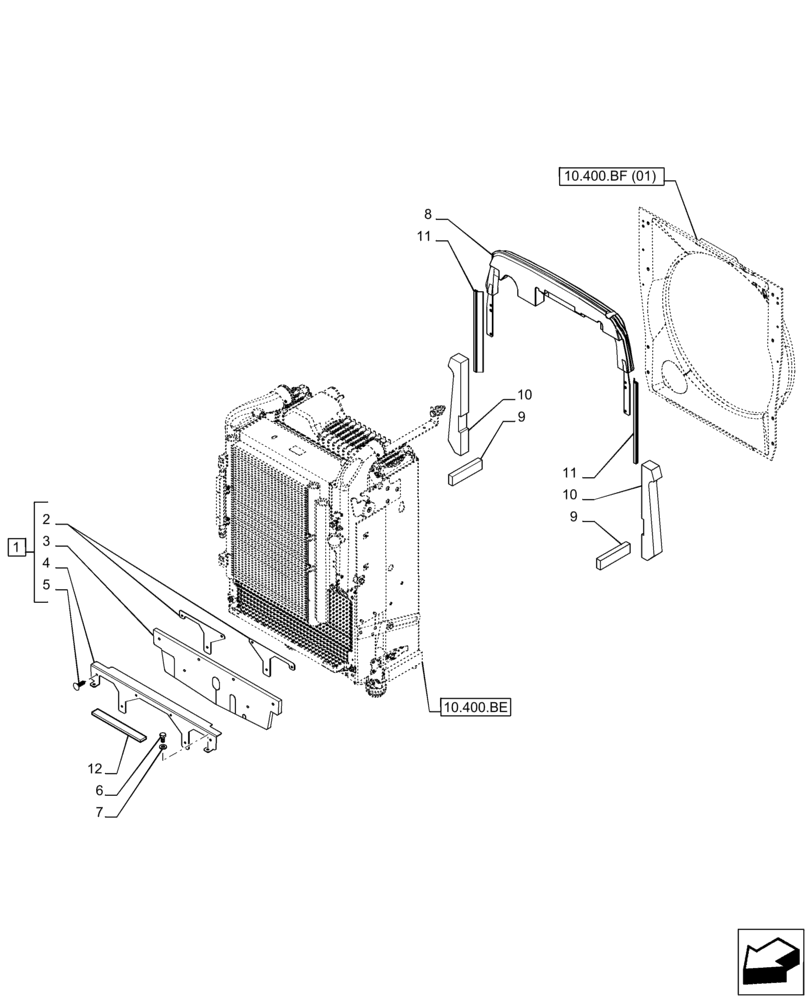 10.400.BF (01)

8

11

10

9

11

10

9

1

2

3

4

5

10.400.BE

12

6

7