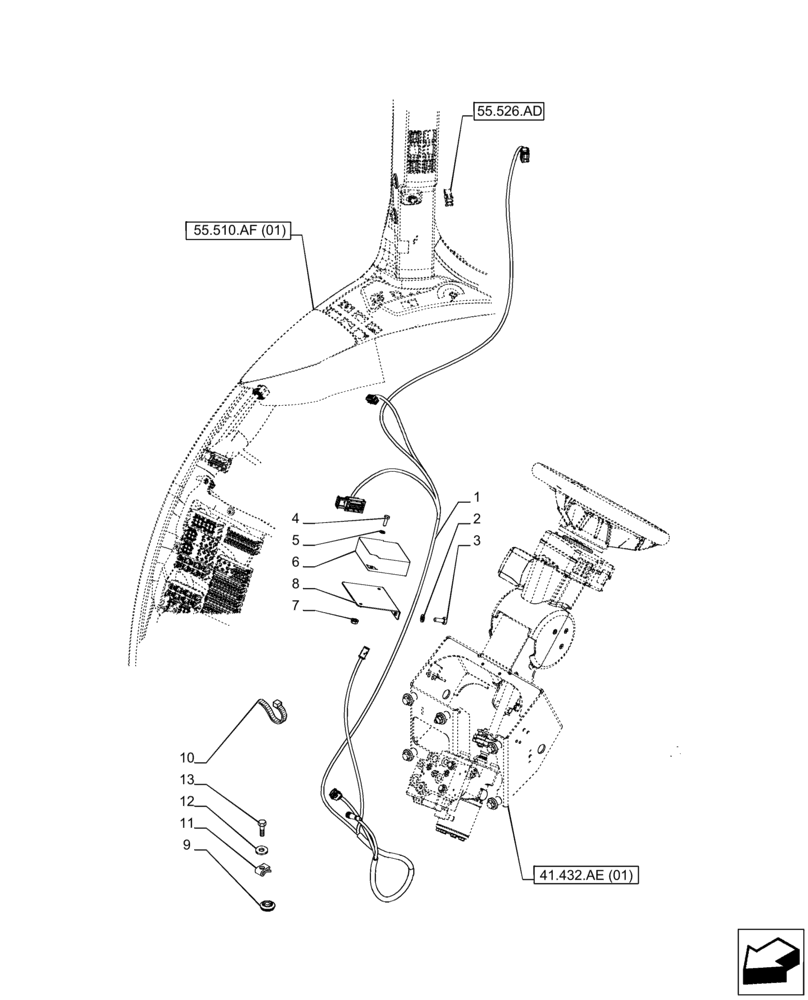 55.526.AD
55.510.AF (01)
1
2
3
4
5
6
8
7
10
13
12
11
9
41.432.AE (01)