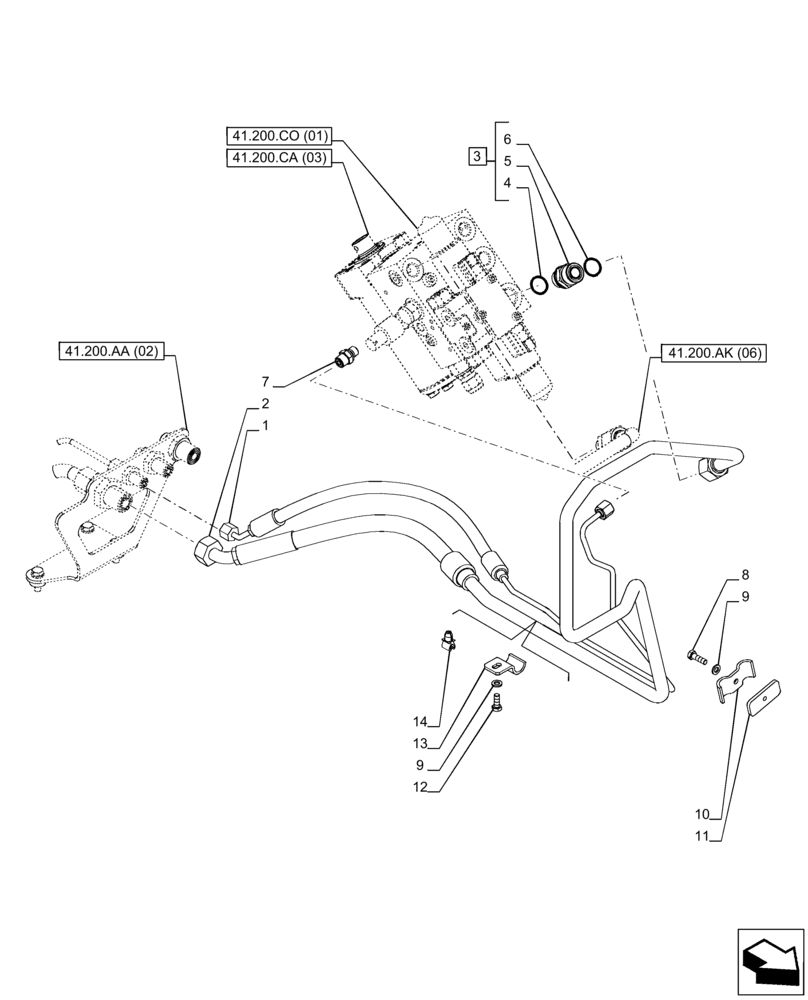 41.200.CO (01)
41.200.CA (03)

3
6
5
4

41.200.AA (02)

41.200.AK (06)

7
2
1

8
9

14
13
9
12

10
11