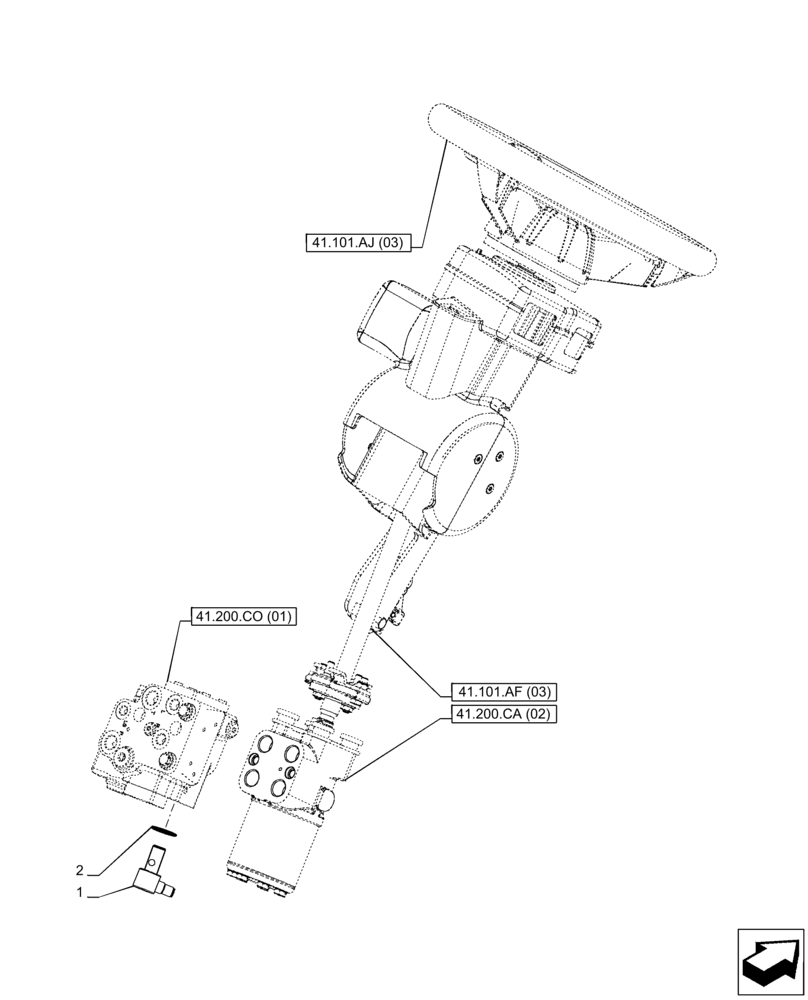 41.101.AJ (03)

41.200.CO (01)

41.101.AF (03)

41.200.CA (02)

2

1