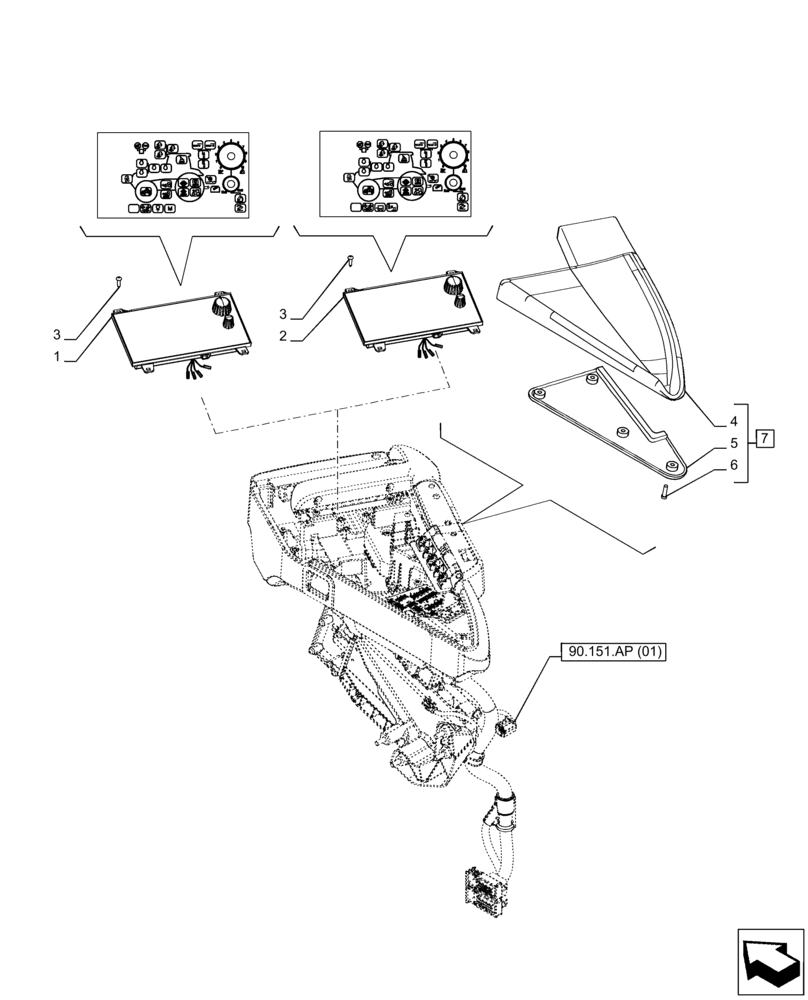 3
1
3
2
4
5
6
7
90.151.AP (01)