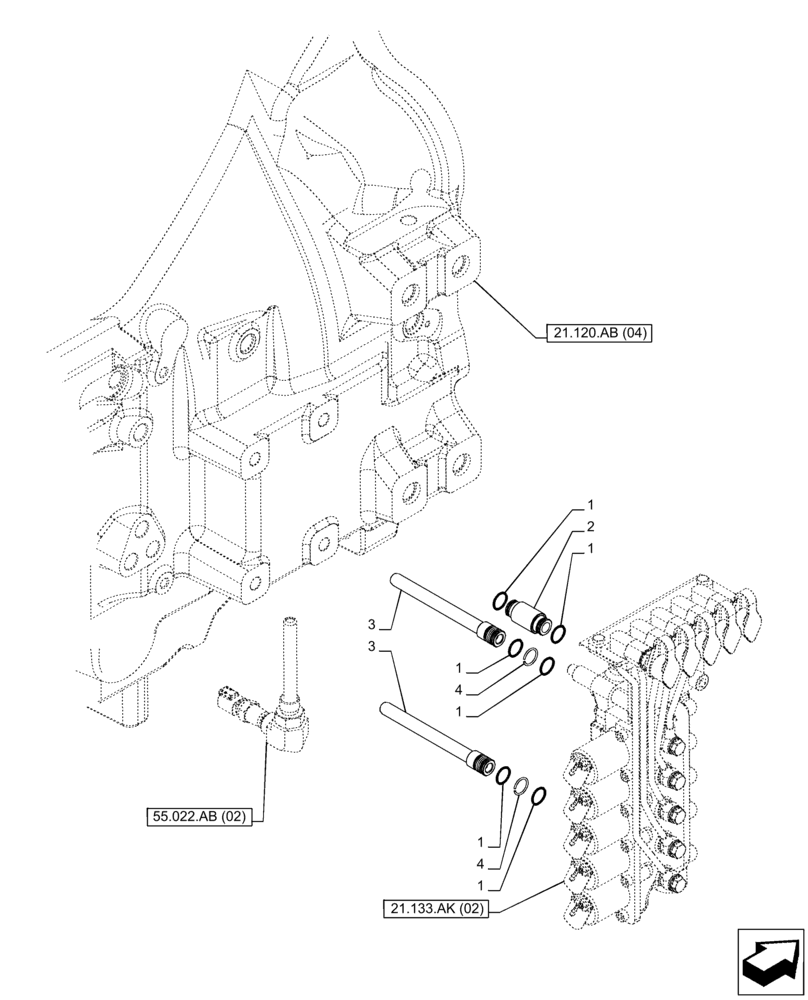 21.120.AB (04)

1
2
1

3
3

1
4
1

55.022.AB (02)

1
4
1

21.133.AK (02)