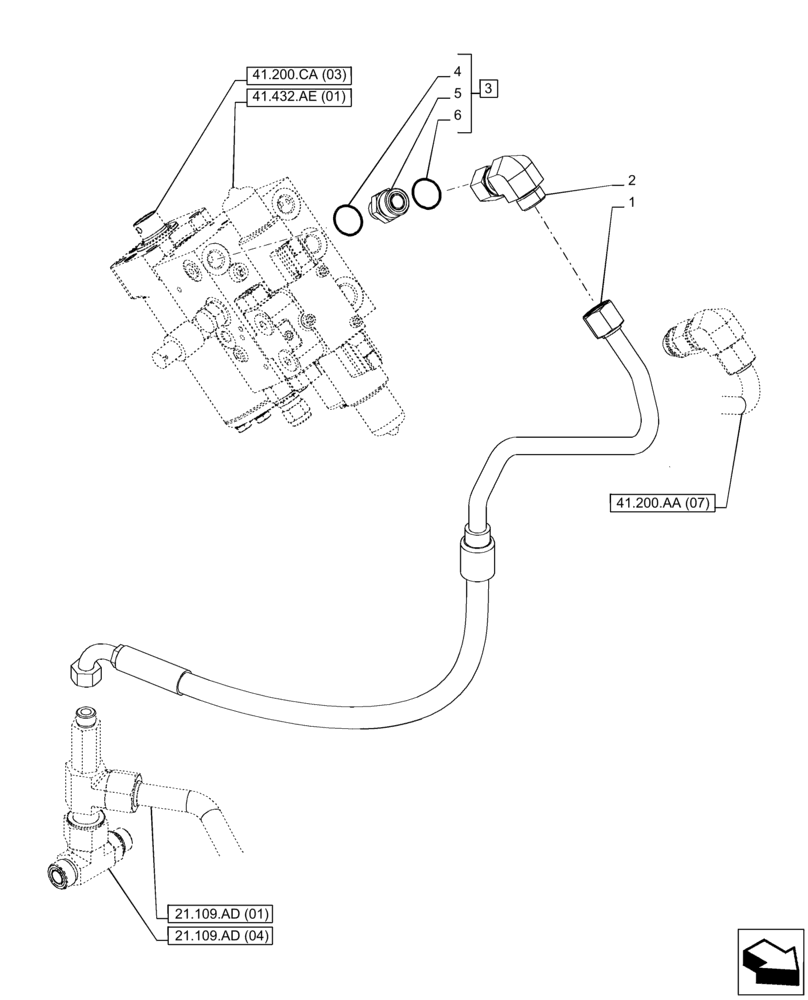 41.200.CA (03)
41.432.AE (01)
4
5
6
3
2
1
41.200.AA (07)
21.109.AD (01)
21.109.AD (04)