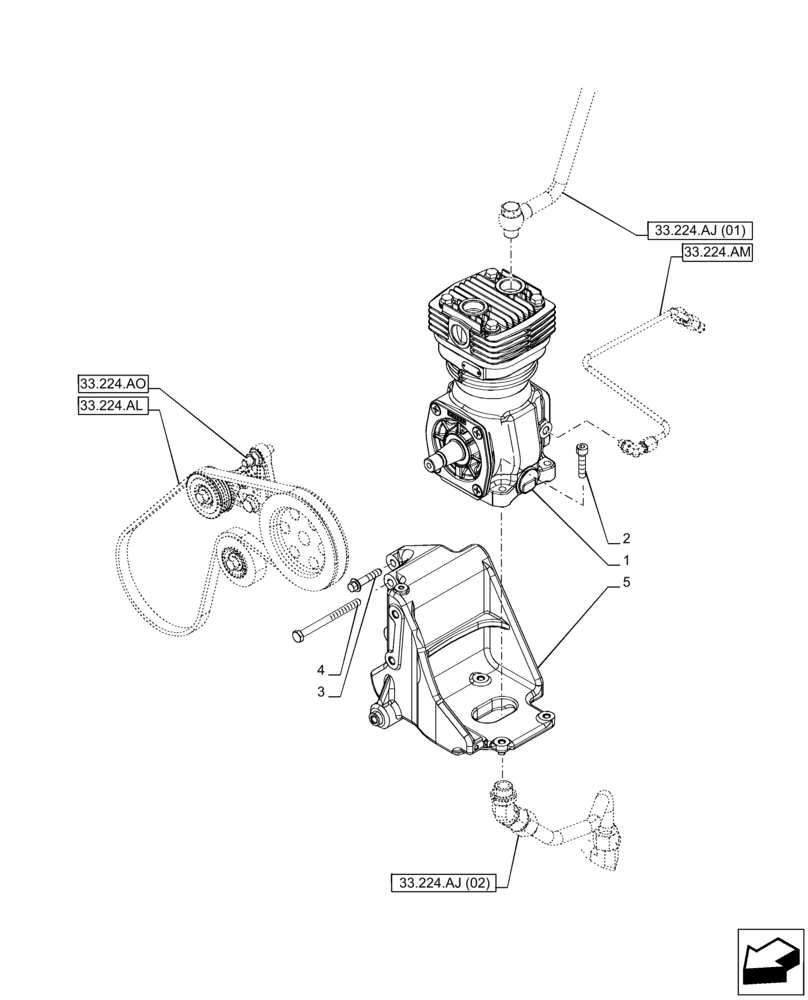 33.224.AJ (01)
33.224.AM
33.224.AO
33.224.AL
2
1
5
4
3
33.224.AJ (02)