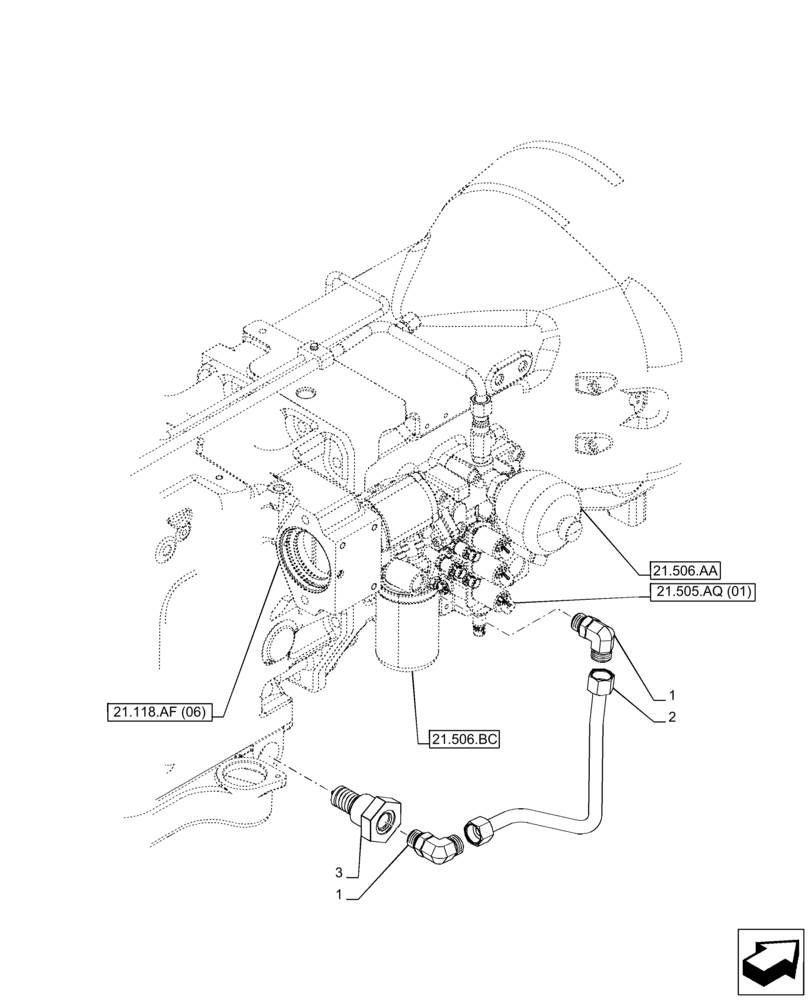 21.506.AA
21.505.AQ (01)
1
2
21.118.AF (06)
21.506.BC
3
1