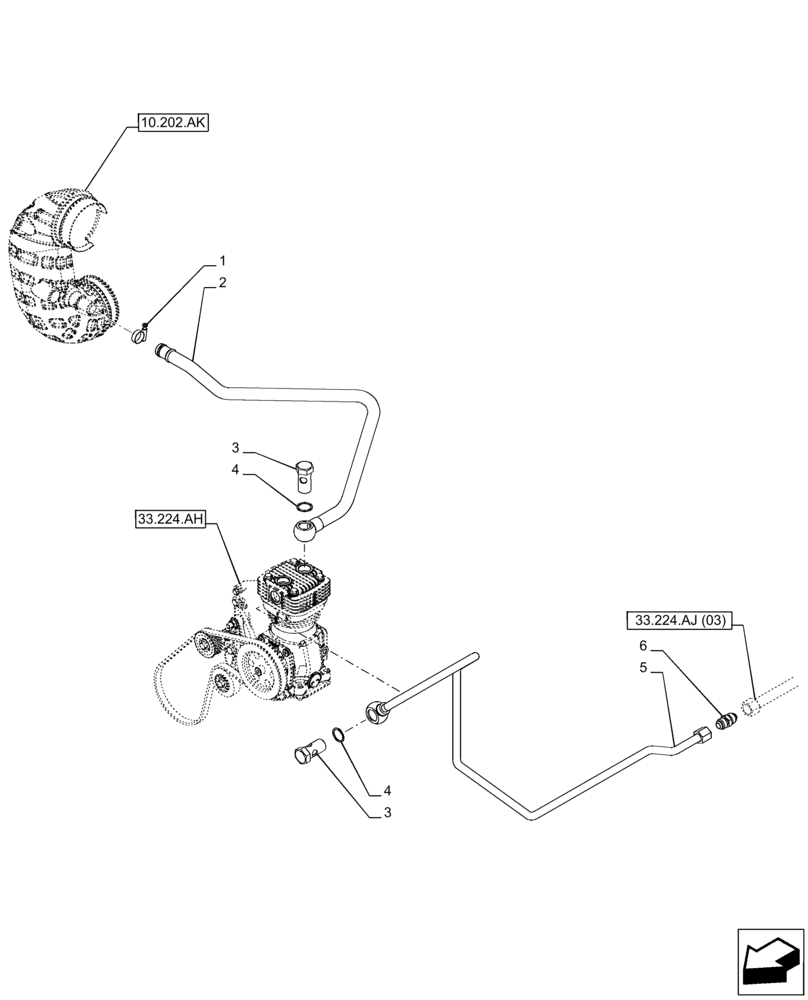 10.202.AK

1

2

3

4

33.224.AH

33.224.AJ (03)

6

5

4

3