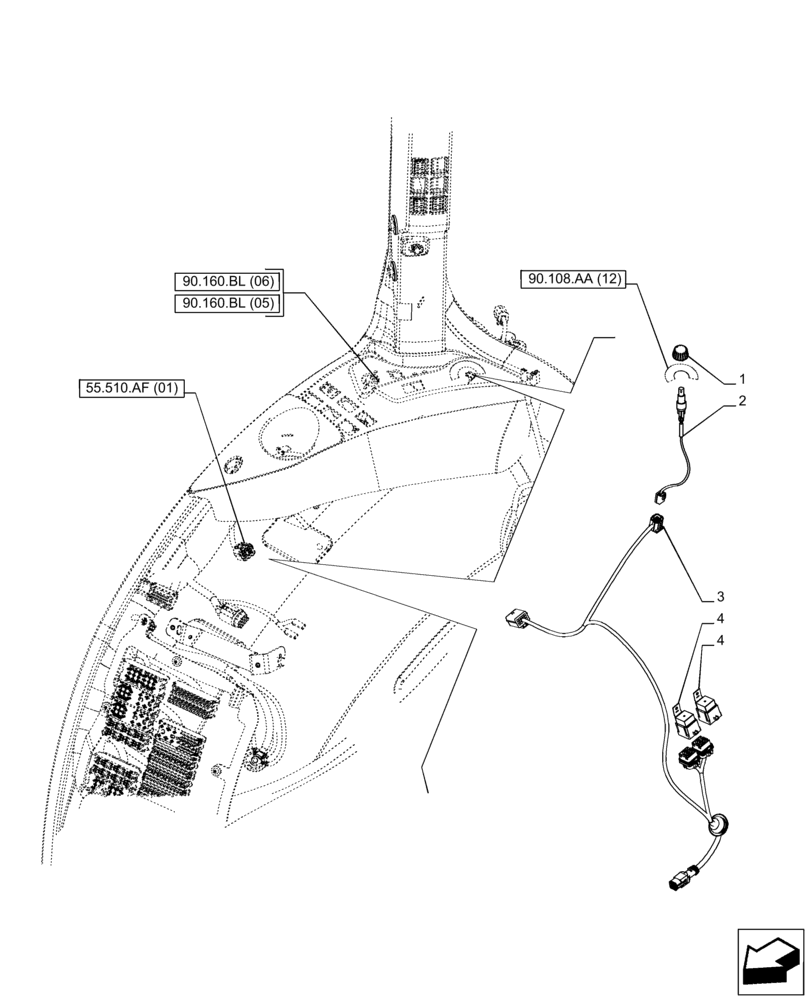 90.160.BL (06)
90.160.BL (05)
90.108.AA (12)
55.510.AF (01)
1
2
3
4
4