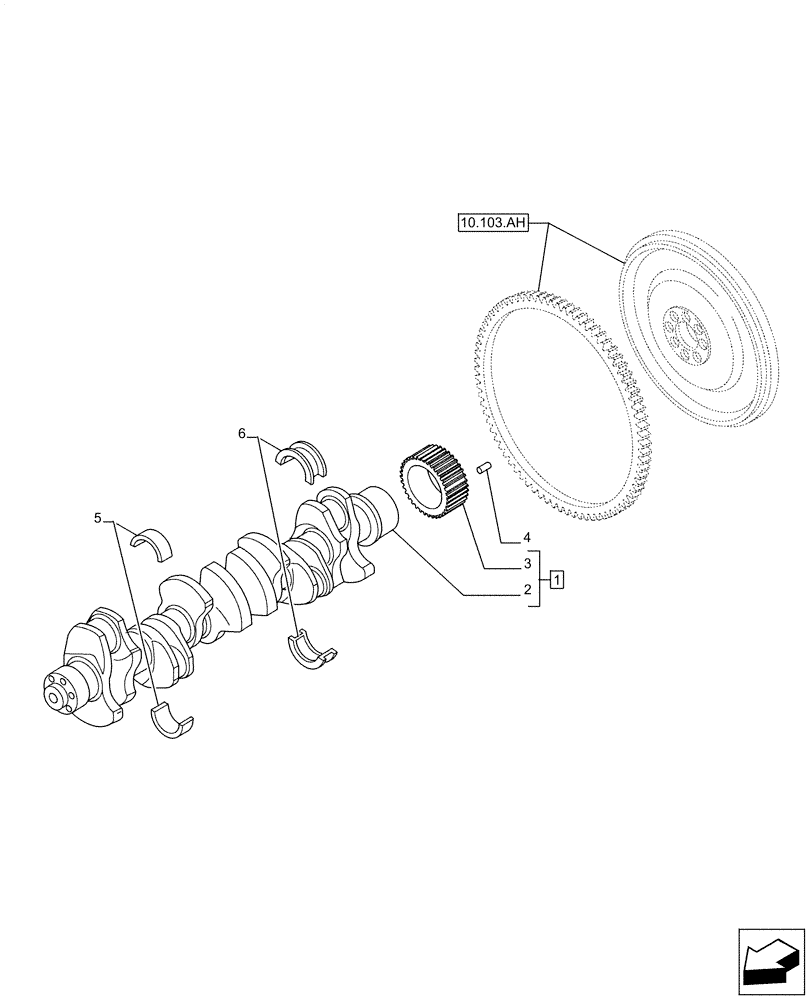 10.103.AH

6

5

4

3

2

1