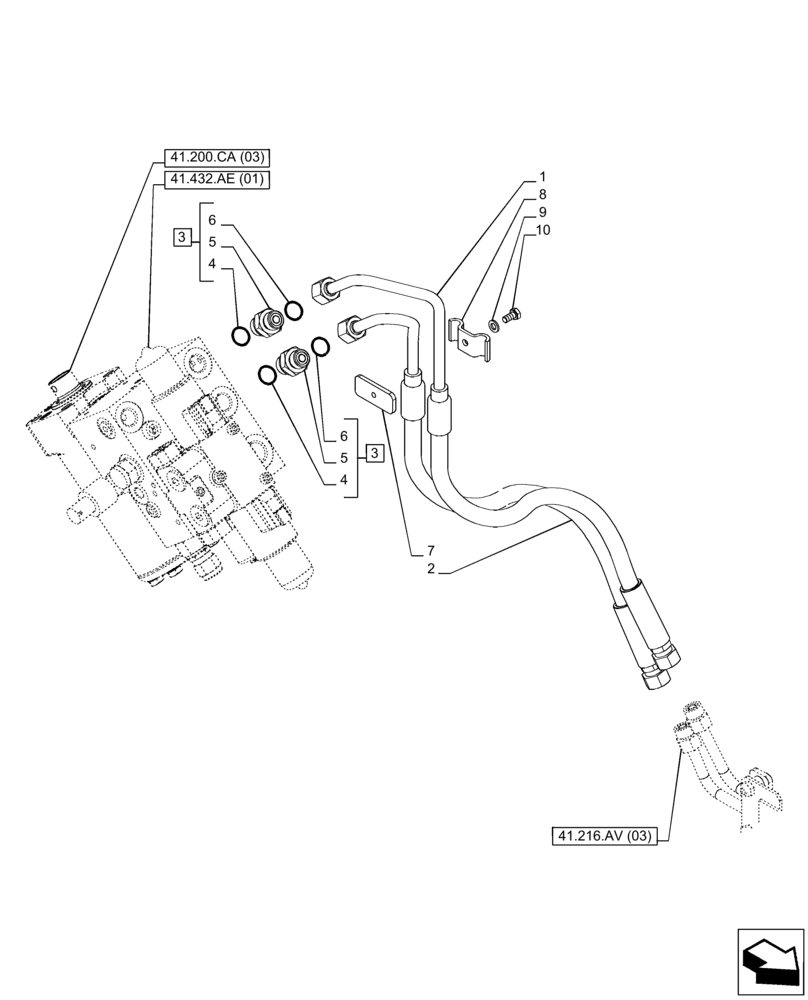 41.200.CA (03)
41.432.AE (01)

3
6
5
4

1
8
9
10

6
5
4
3

7
2

41.216.AV (03)