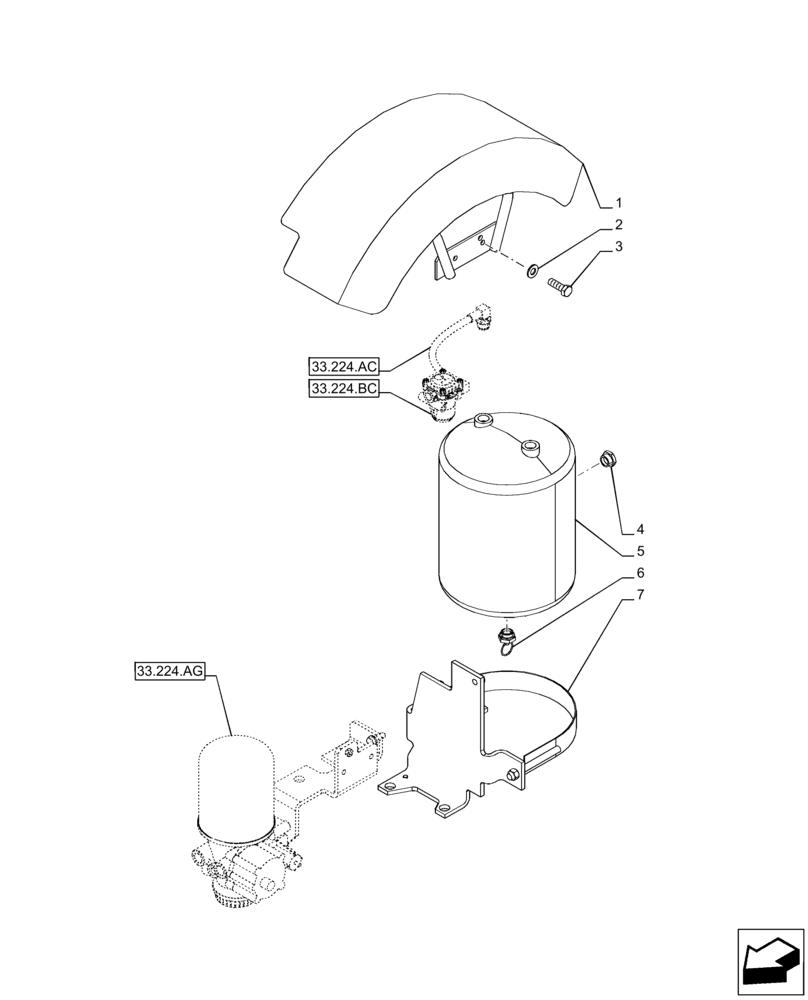 1
2
3
33.224.AC
33.224.BC
4
5
6
7
33.224.AG