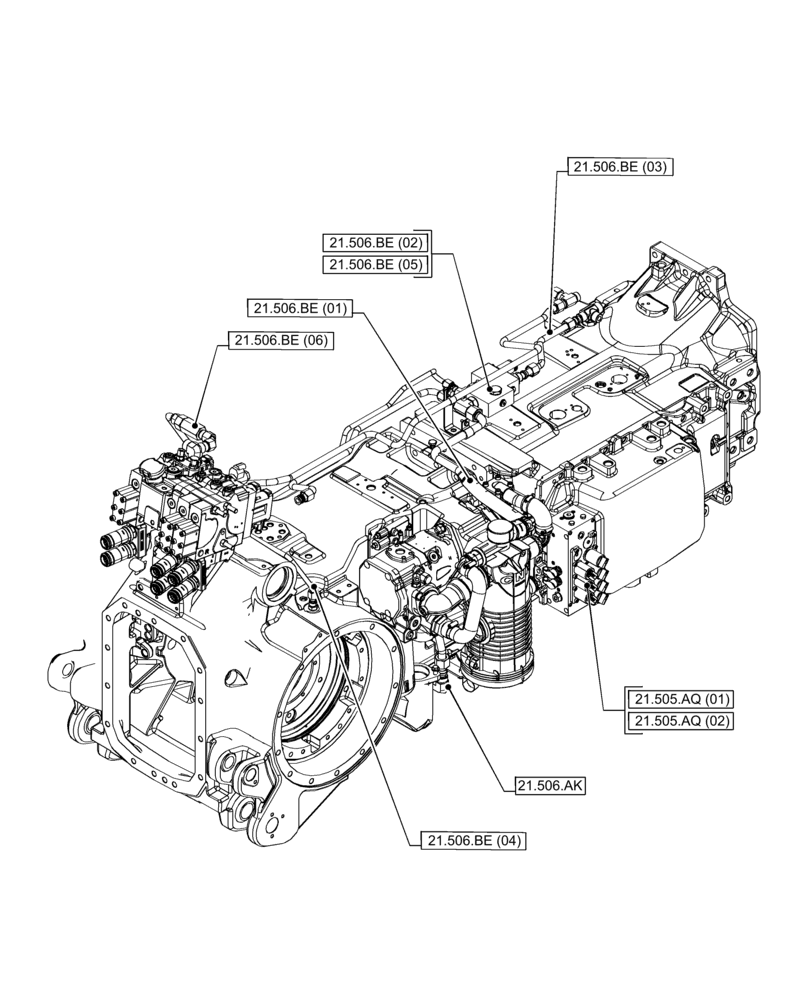 21.506.BE (03)

21.506.BE (02)
21.506.BE (05)

21.506.BE (01)

21.506.BE (06)

21.505.AQ (01)
21.505.AQ (02)

21.506.AK

21.506.BE (04)