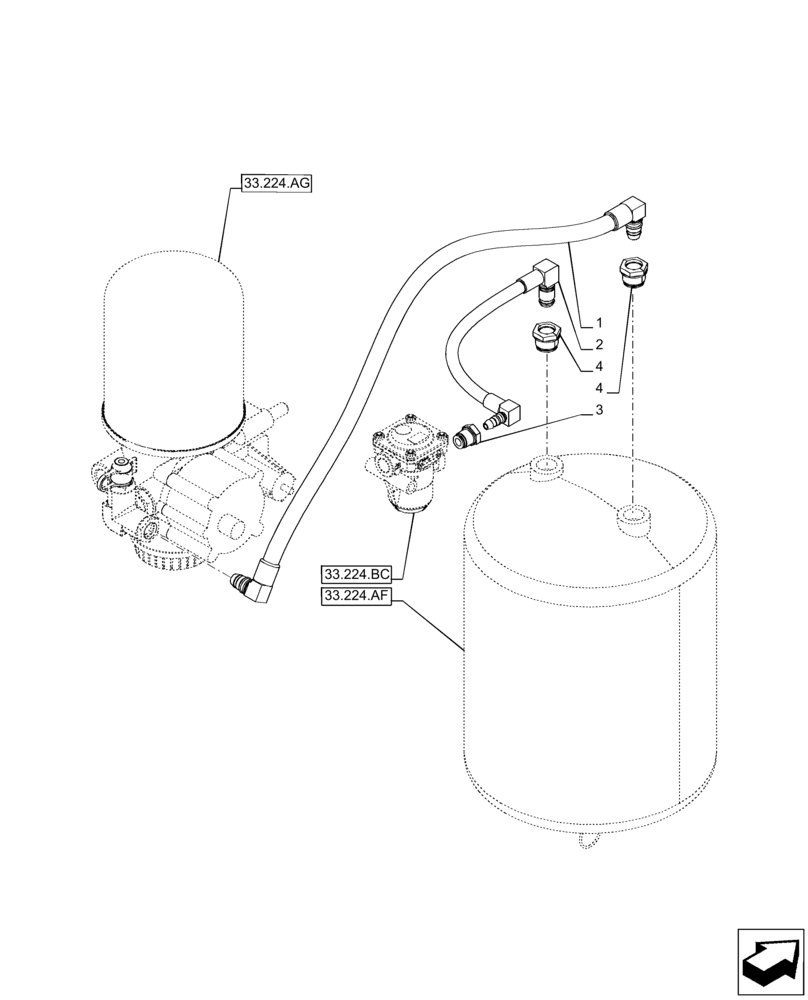 33.224.AG

1
2
4
4
3

33.224.BC
33.224.AF