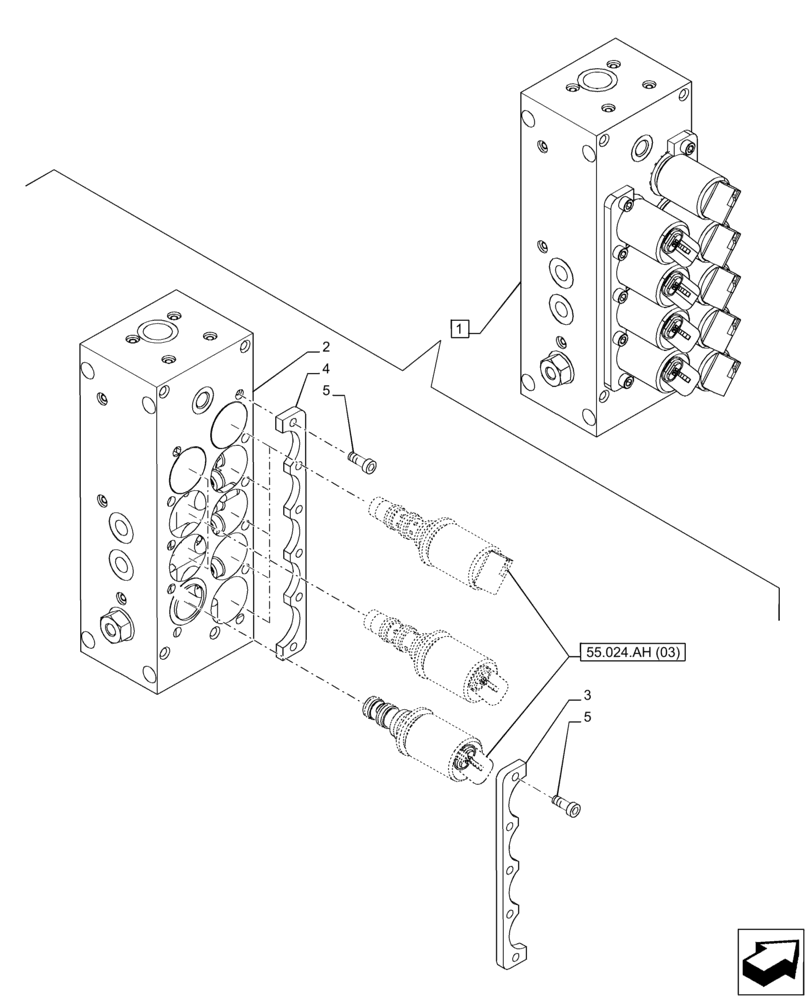 1
2
4
5
55.024.AH (03)
3
5