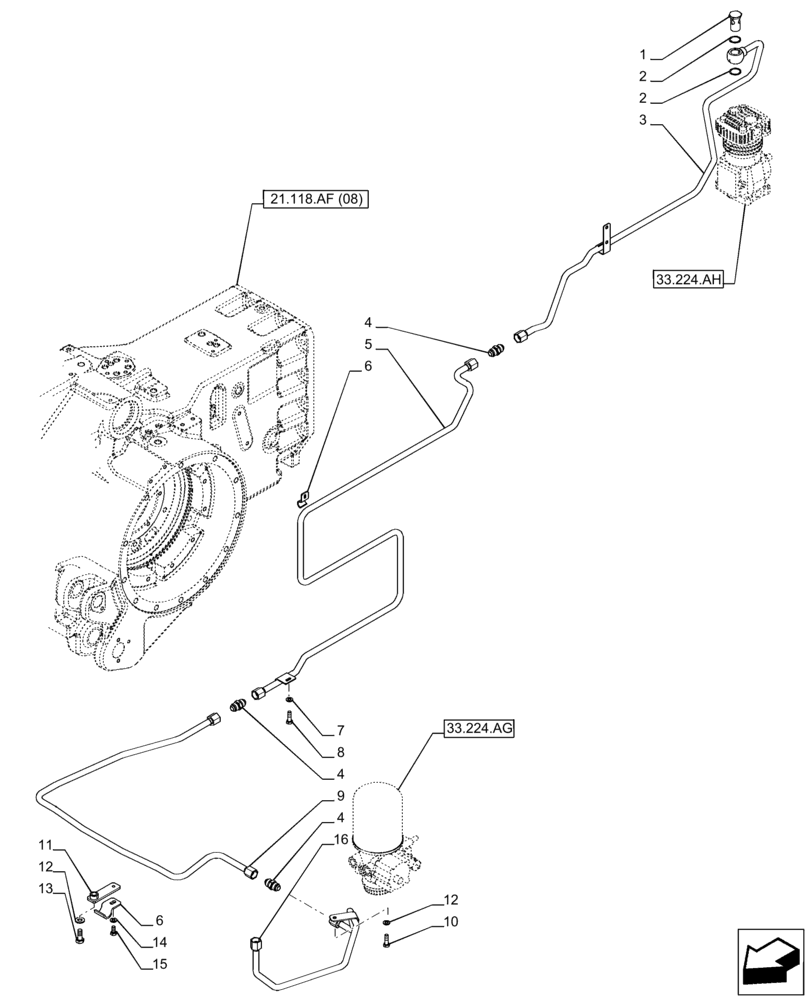 1
2
2
3
21.118.AF (08)
33.224.AH
4
5
6
7
8
4
33.224.AG
9
4
16
11
12
13
6
14
15
12
10