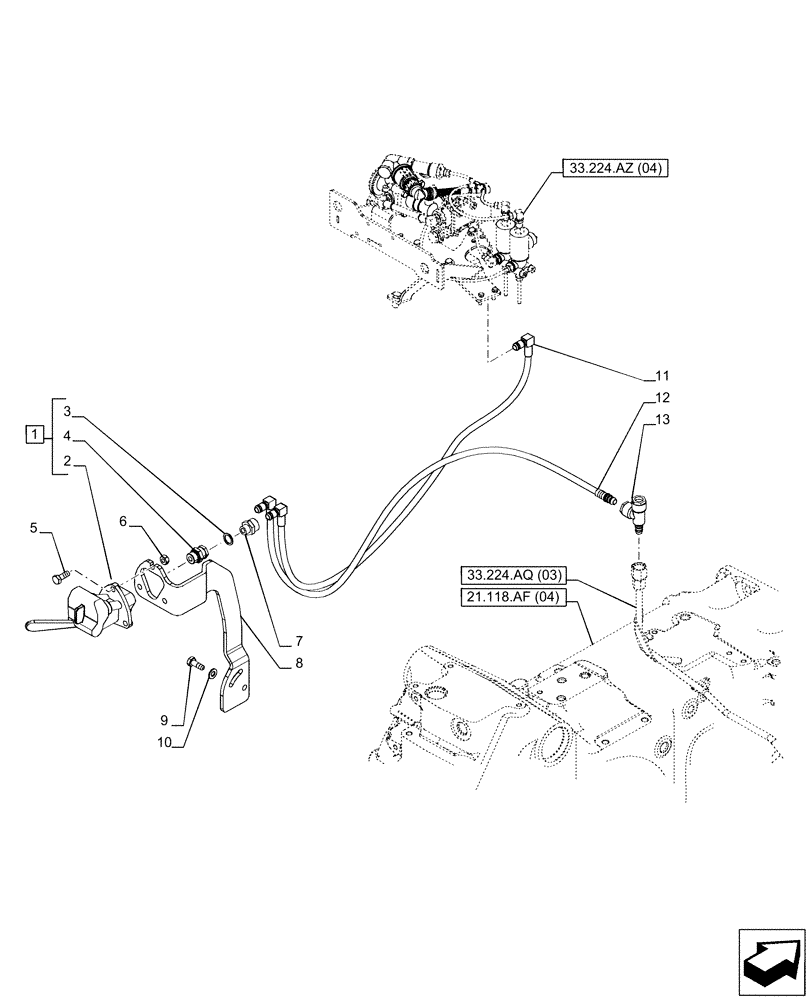 33.224.AZ (04)
11
12
13
1
3
4
2
5
6
7
8
9
10
33.224.AQ (03)
21.118.AF (04)