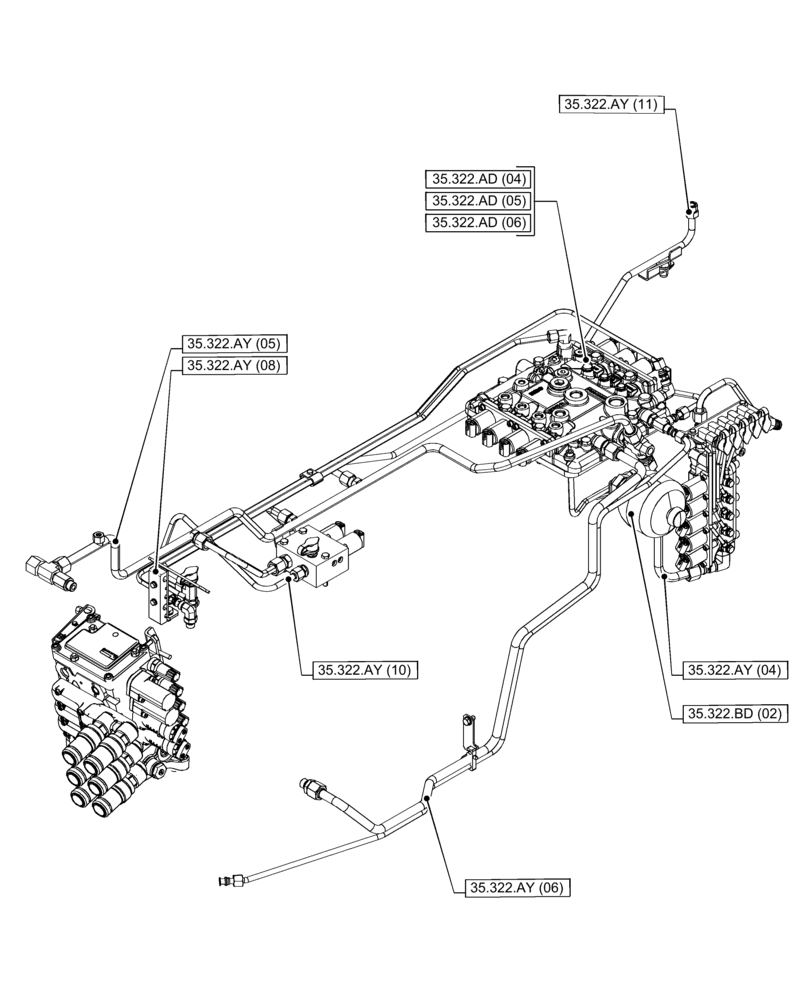 35.322.AY (11)

35.322.AD (04)
35.322.AD (05)
35.322.AD (06)

35.322.AY (05)
35.322.AY (08)

35.322.AY (10)

35.322.AY (04)

35.322.BD (02)

35.322.AY (06)