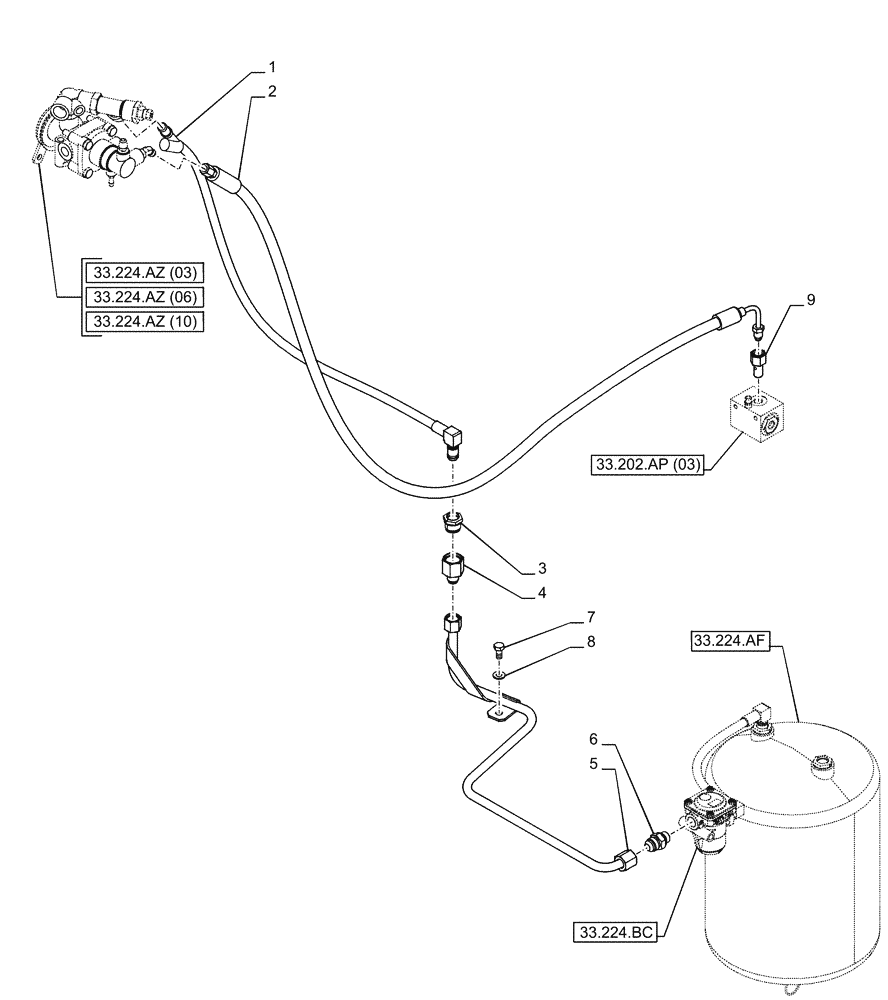 1
2
33.224.AZ (03)
33.224.AZ (06)
33.224.AZ (10)
9
33.202.AP (03)
3
4
7
8
33.224.AF
6
5
33.224.BC