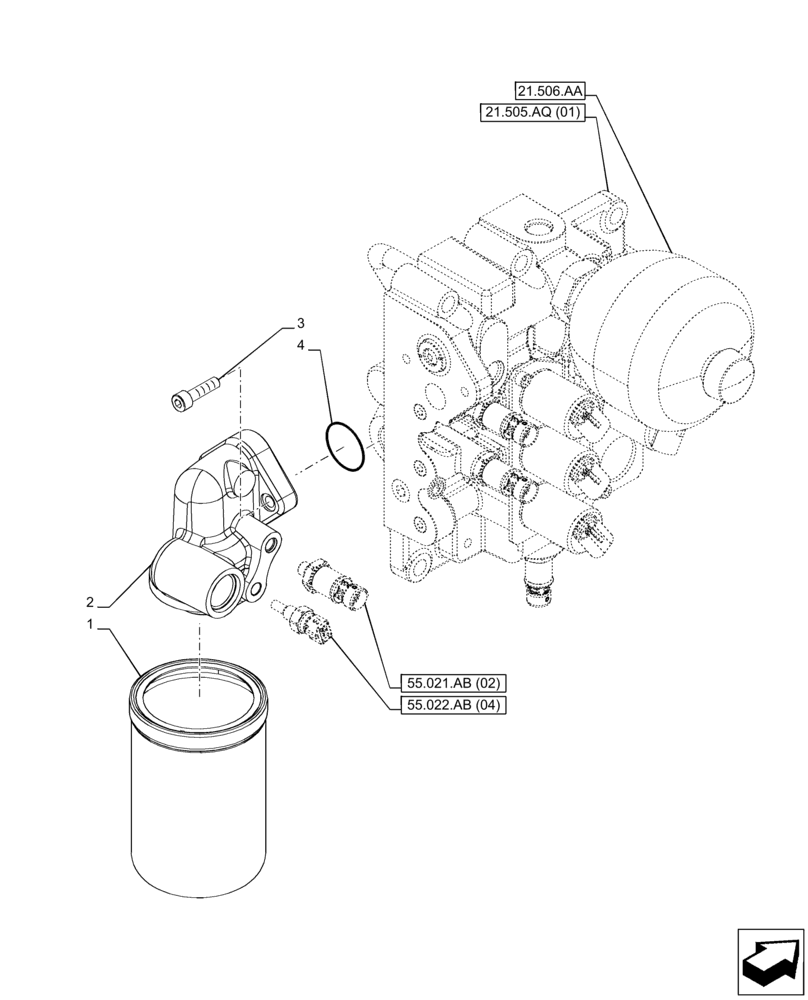 21.506.AA
21.505.AQ (01)
3
4
2
1
55.021.AB (02)
55.022.AB (04)