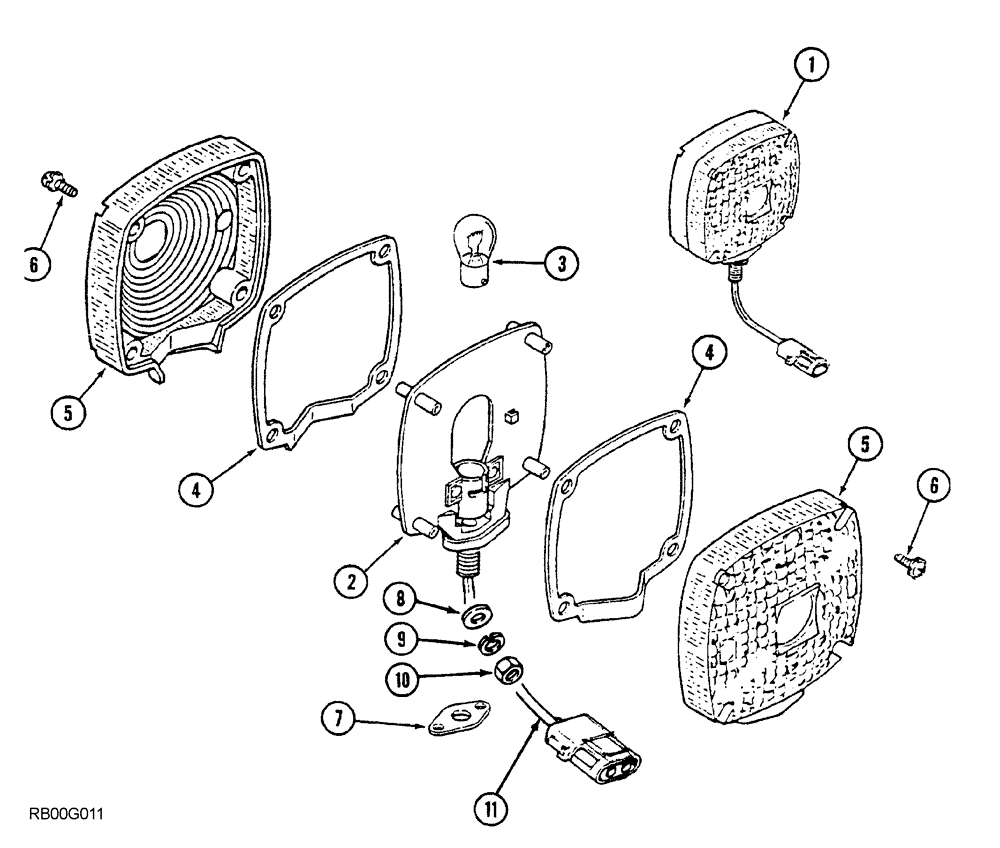 1
6
3
5
4
4
5
6
2
8
9
10
7
11
RB00G011