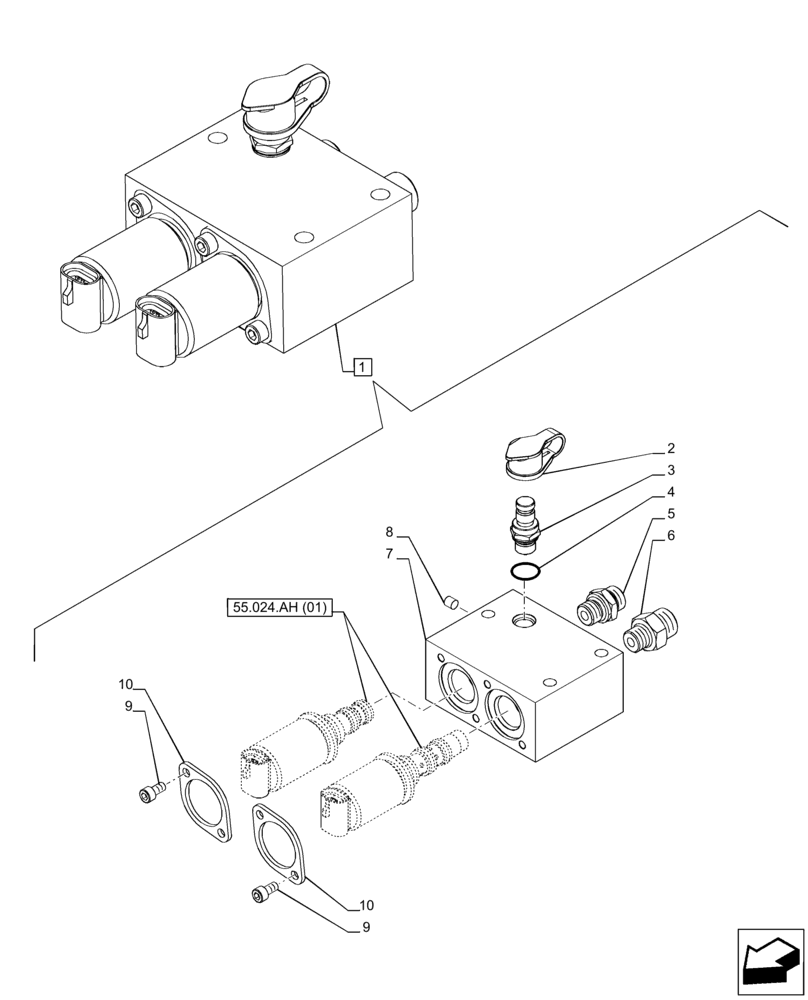 1

2
3
4
5
6
8
7
55.024.AH (01)
10
9
10
9