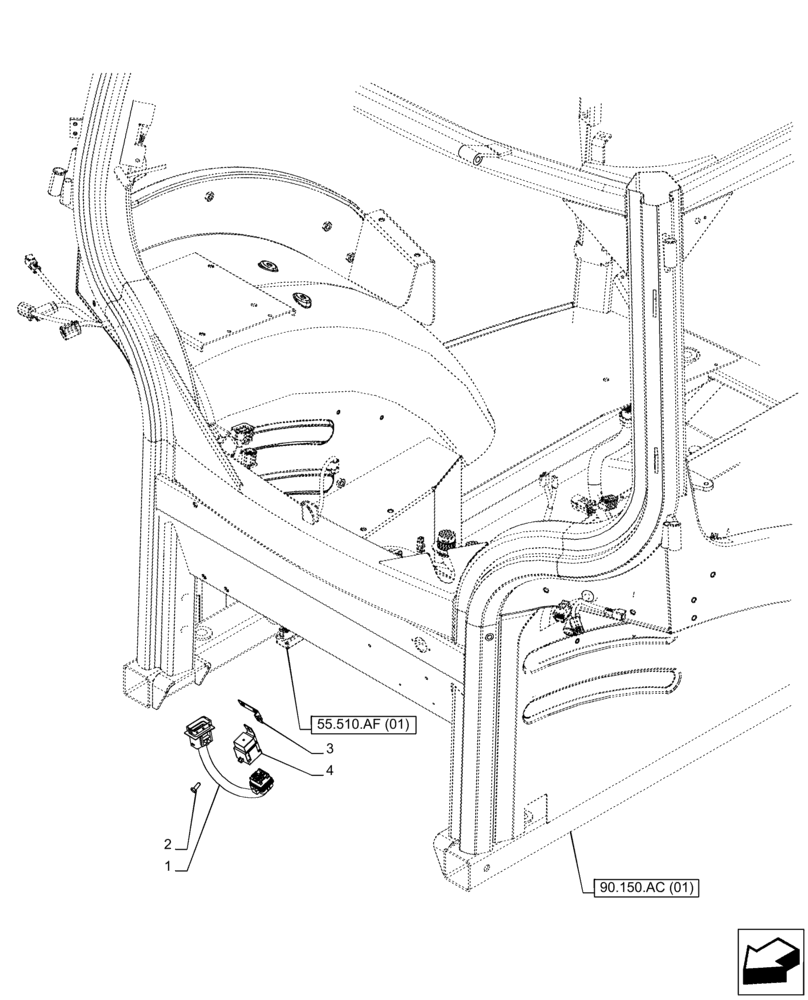 55.510.AF (01)
3
4
2
1
90.150.AC (01)