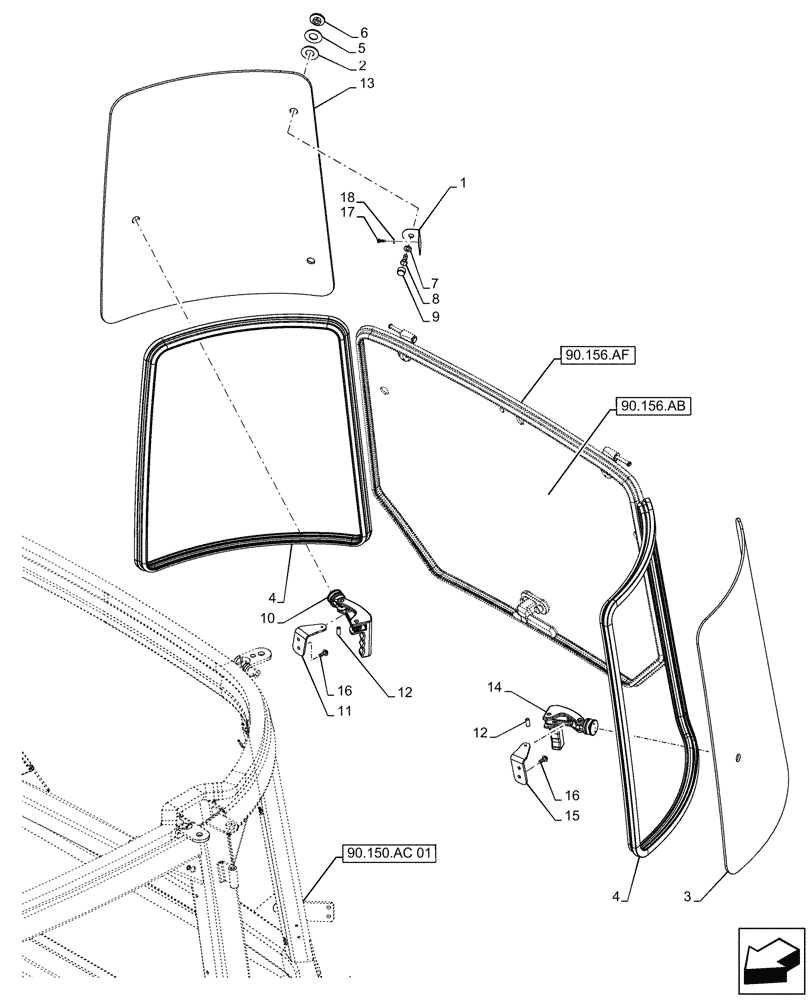 6
5
2
13
1
18
17
7
8
9
90.156.AF
90.156.AB
4
10
16
11
12
14
12
16
15
90.150.AC 01
4
3