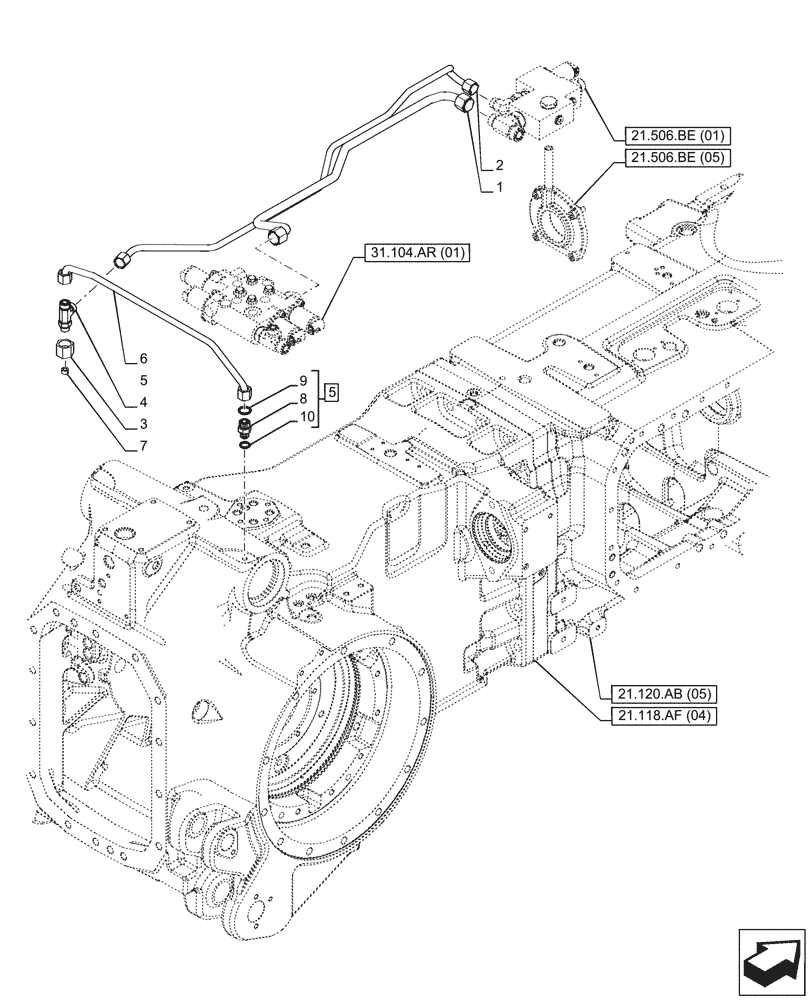 21.506.BE (01)
21.506.BE (05)
2
1
31.104.AR (01)
6
5
4
3
7
9
8
10
5
21.120.AB (05)
21.118.AF (04)