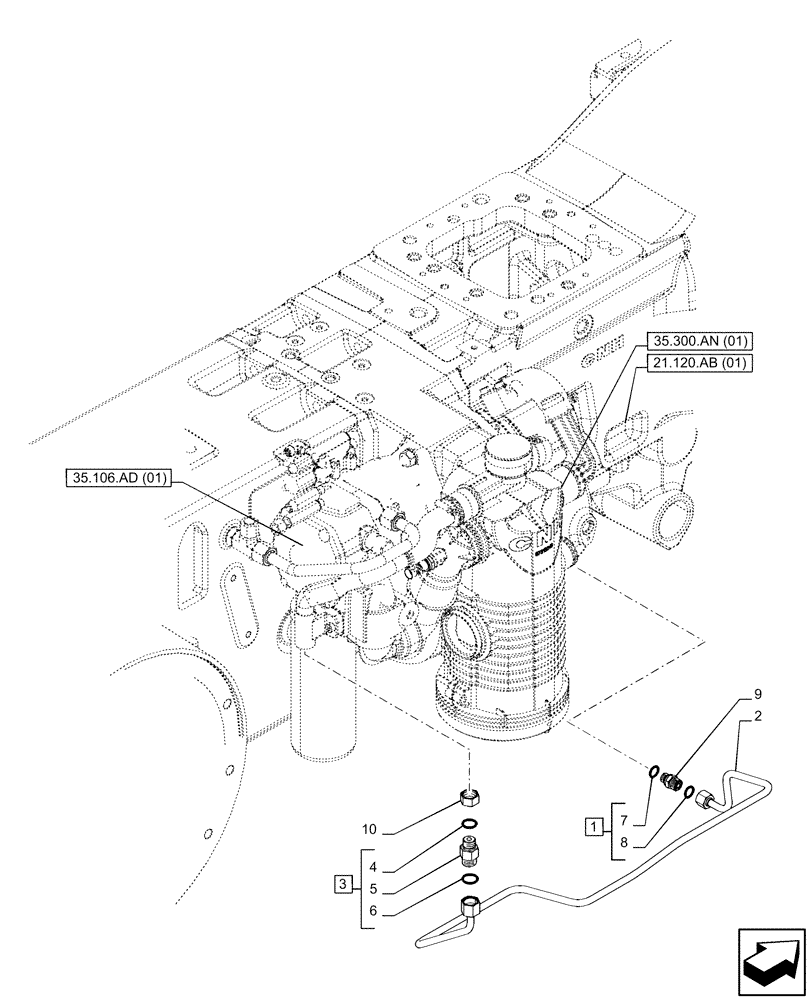 35.300.AN (01)
21.120.AB (01)
35.106.AD (01)
9
2
1
7
8
10
3
4
5
6