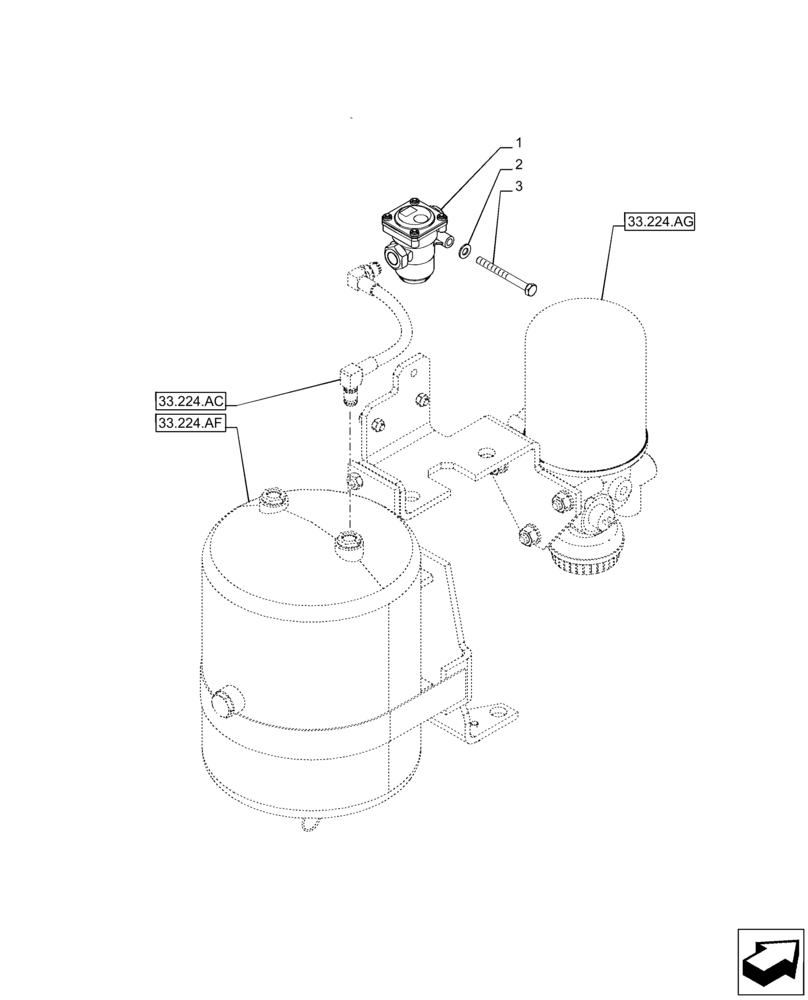 1
2
3
33.224.AG
33.224.AC
33.224.AF