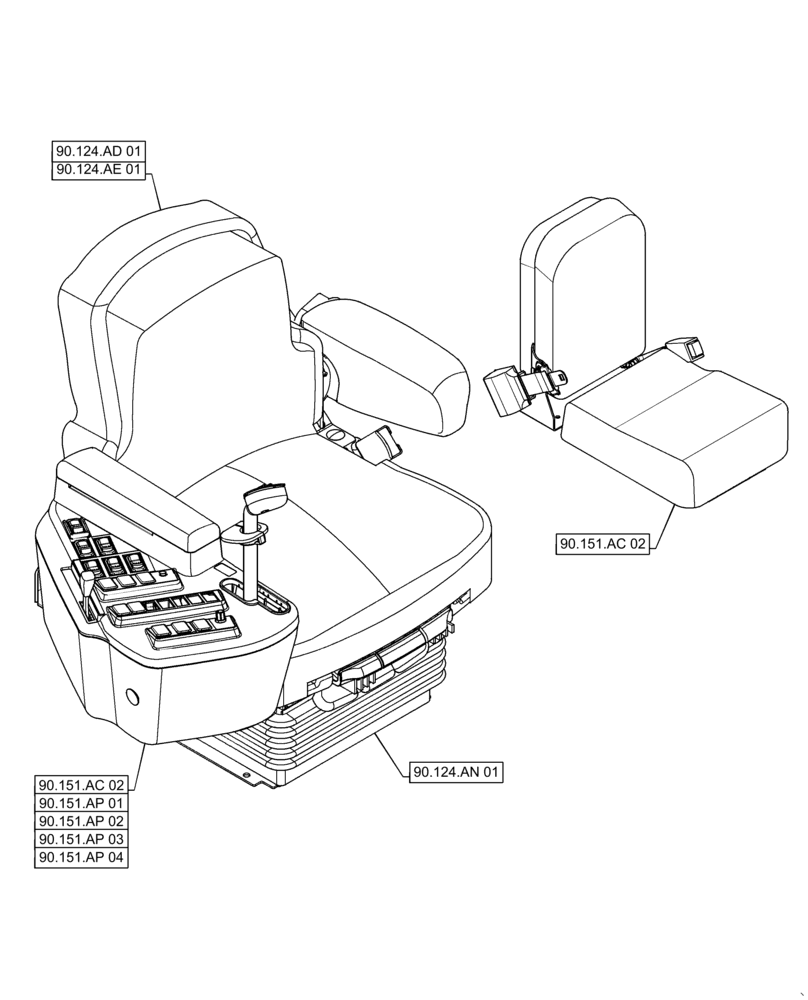 90.124.AD 01
90.124.AE 01

90.151.AC 02

90.124.AN 01

90.151.AC 02
90.151.AP 01
90.151.AP 02
90.151.AP 03
90.151.AP 04