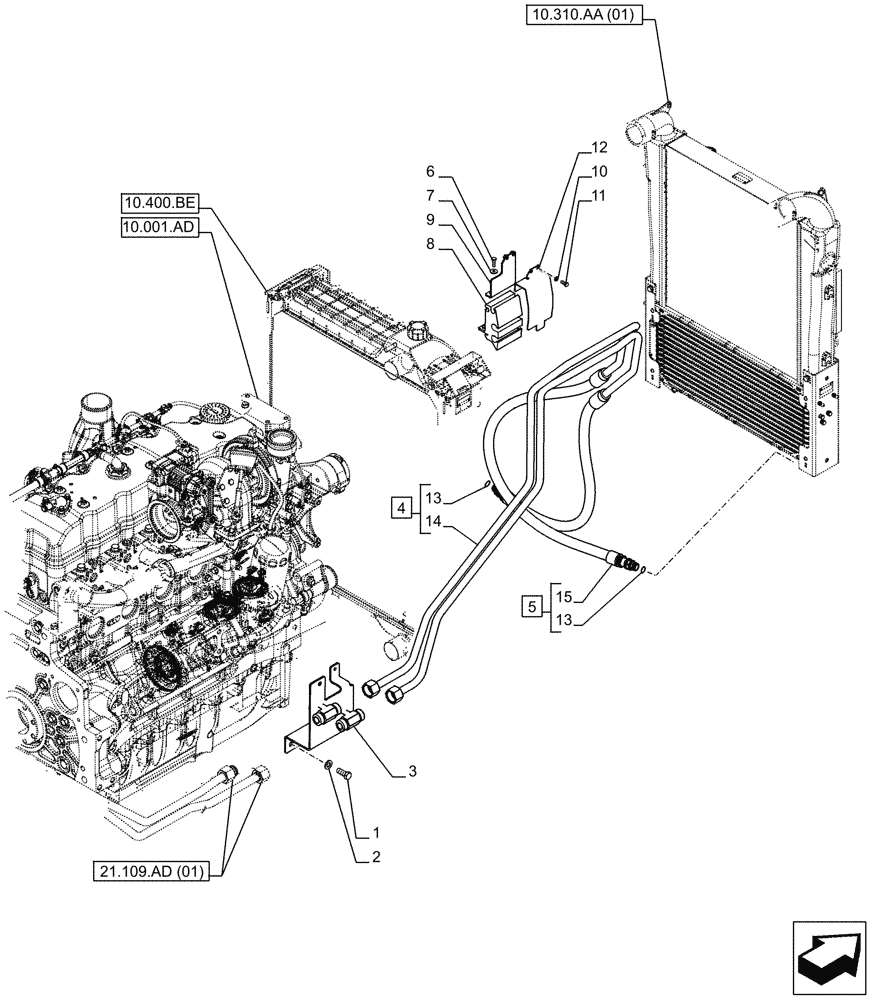 10.310.AA (01)

12
10
11
6
7
9
8

10.400.BE
10.001.AD

4
13
14

5
15
13

3
1
2

21.109.AD (01)