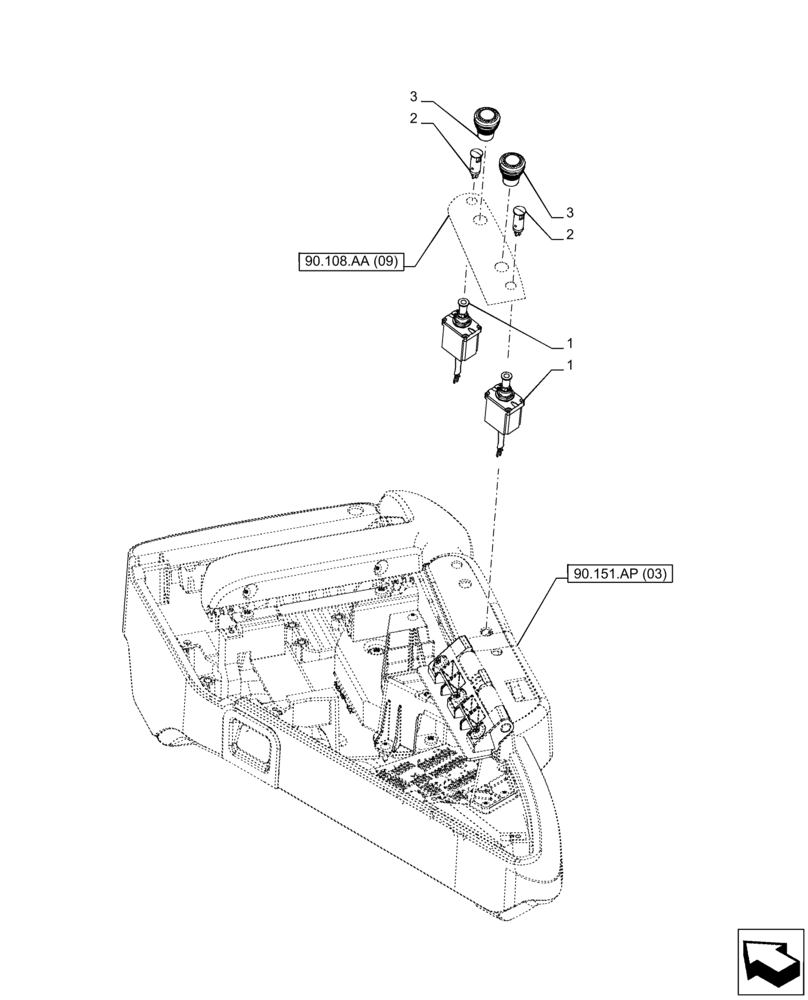 3
2
3
2
90.108.AA (09)
1
1
90.151.AP (03)