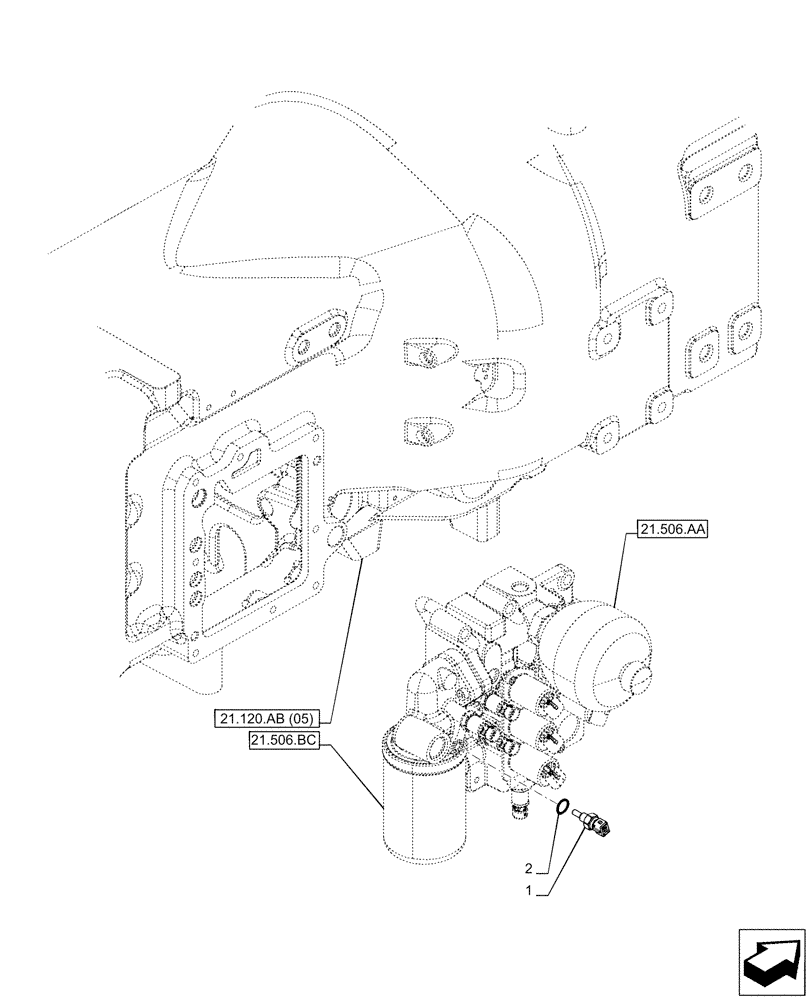 21.506.AA

21.120.AB (05)

21.506.BC

2

1