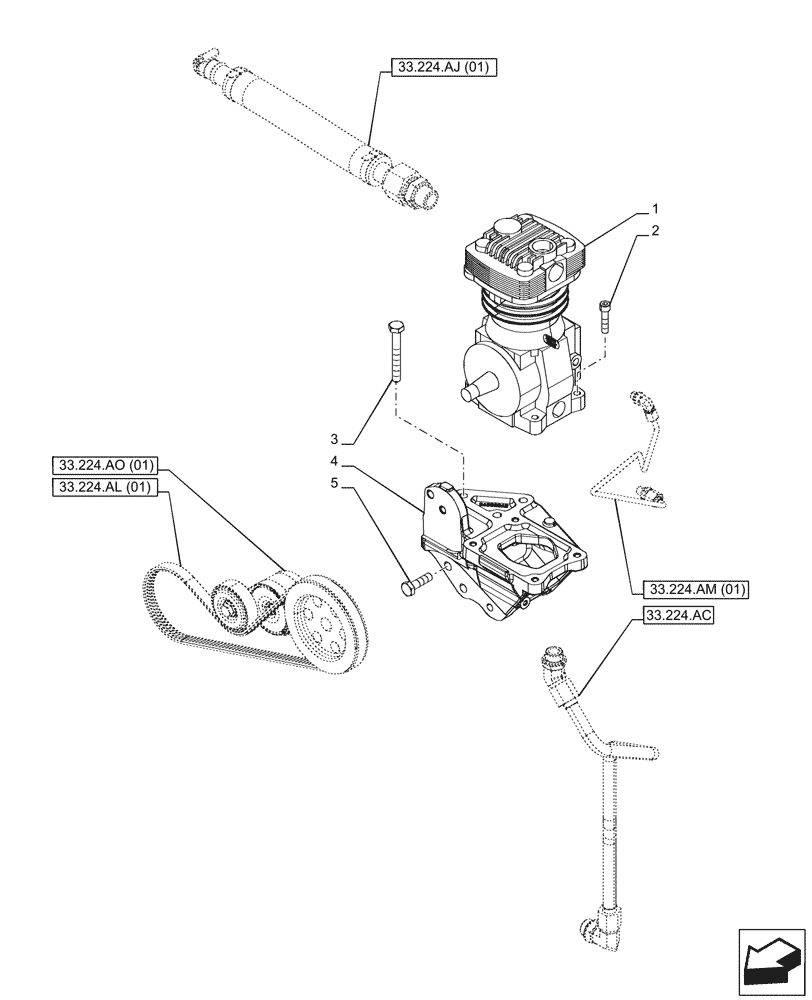 33.224.AJ (01)

1

2

3

4

5

33.224.AO (01)

33.224.AL (01)

33.224.AM (01)

33.224.AC