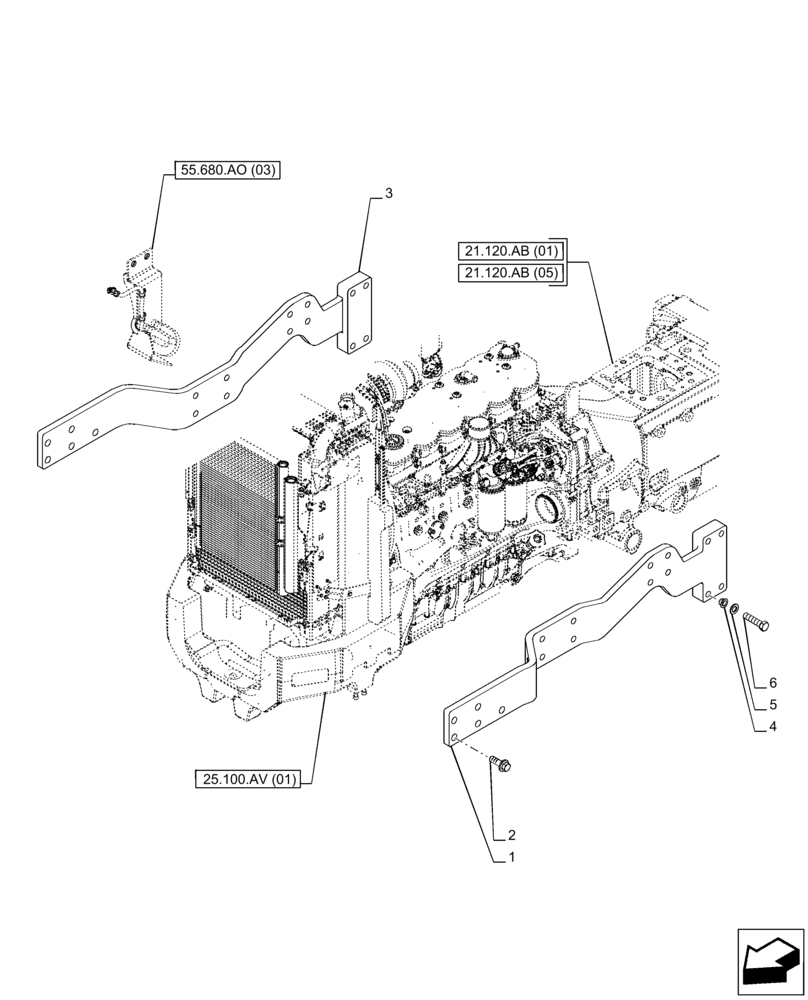 55.680.AO (03)

3

21.120.AB (01)
21.120.AB (05)

6
5
4

25.100.AV (01)

2
1