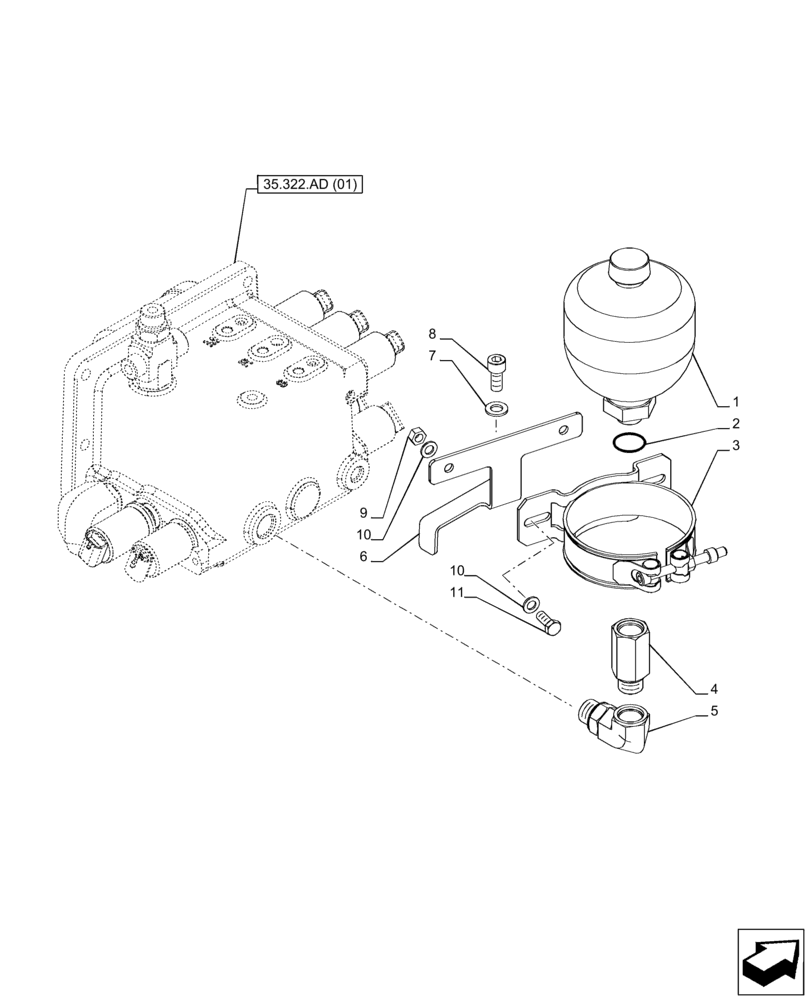 35.322.AD (01)

8
7
1
2
3
9
10
6
10
11
4
5