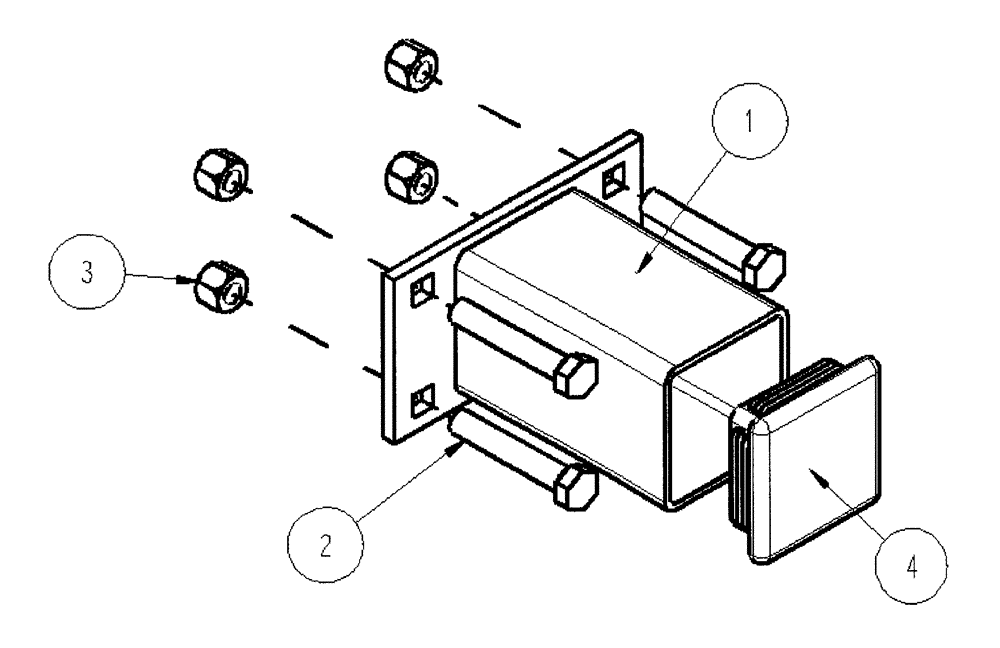 1
3
2
4