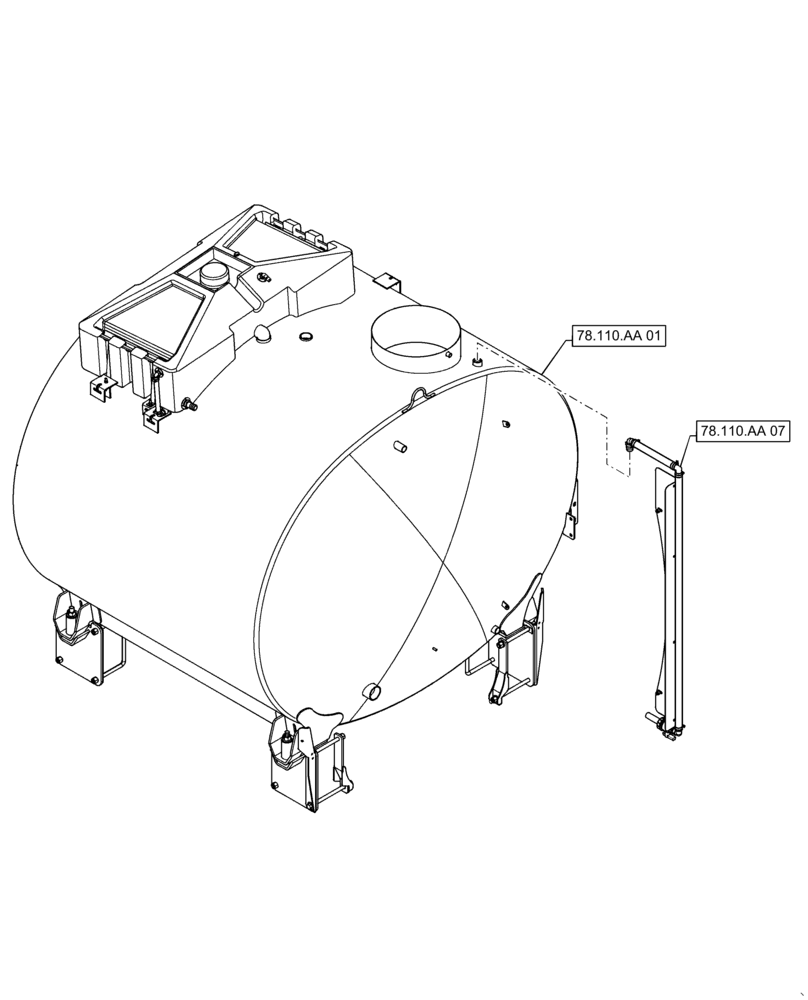 78.110.AA 01

78.110.AA 07