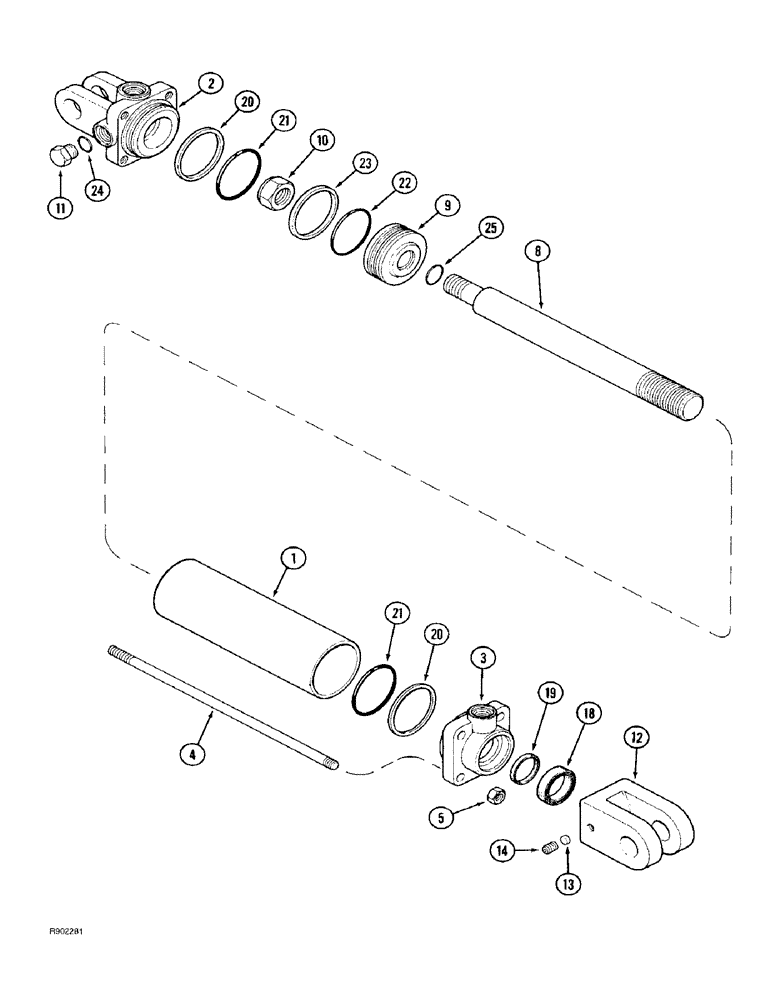 2
20
21
10
23
22
9
25
8
11
24
1
21
20
3
19
18
12
4
5
14
13
R902281