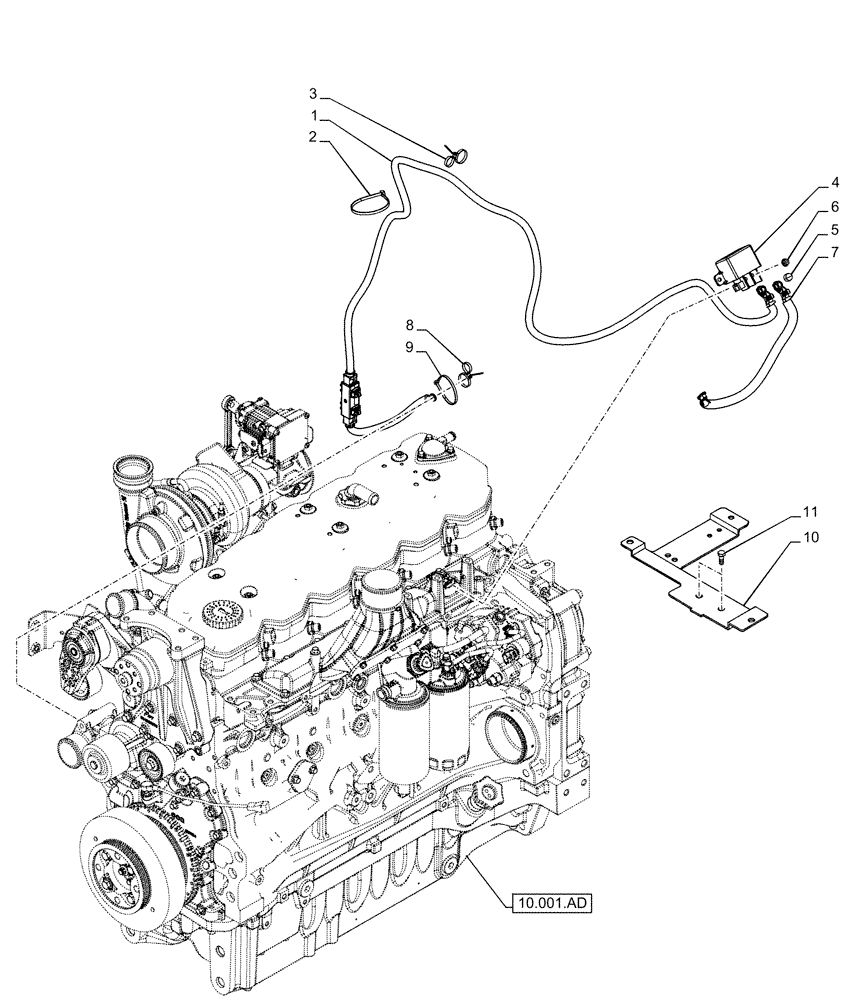 3
1
2
4
6
5
7
8
9
11
10
10.001.AD