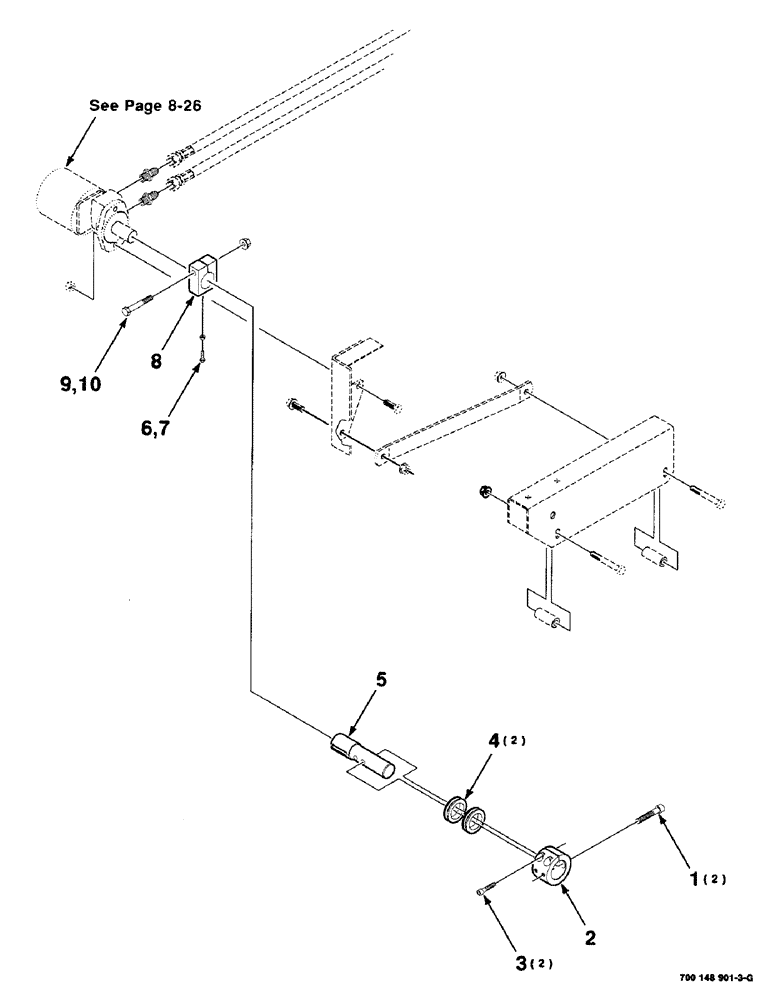 See Page 8-26

9,10

8

6,7

5

4(2)

1(2)

2

3(2)

700 148 901-3-G