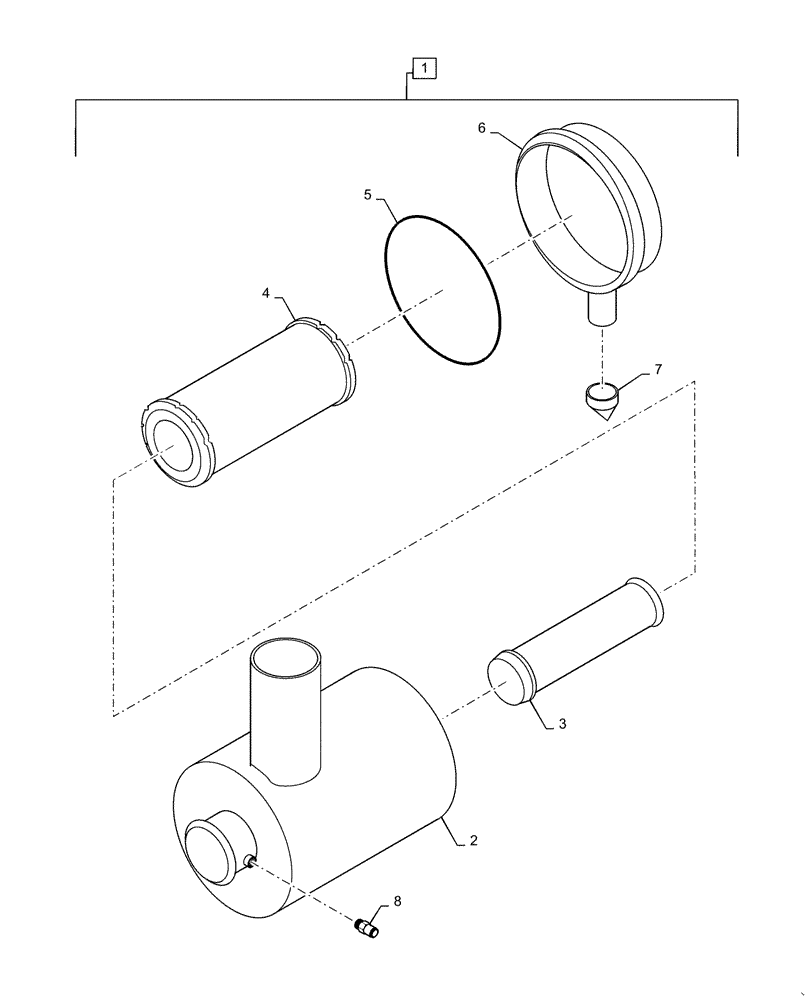 1
6
5
4
7
3
2
8