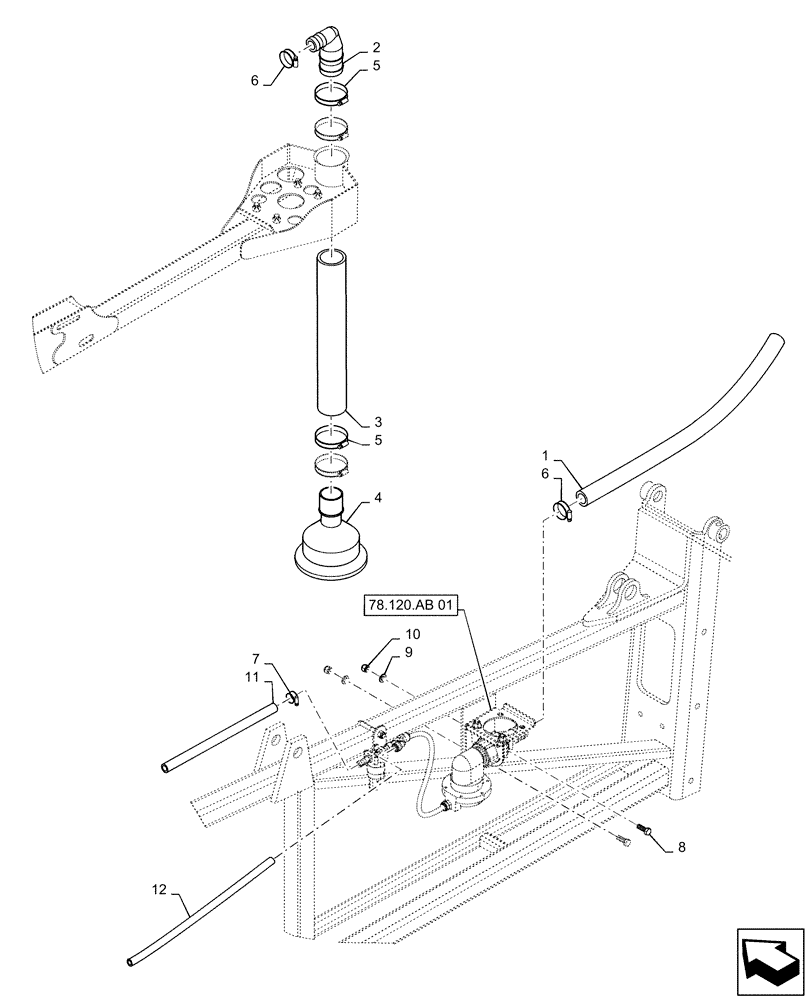 6
2
5
3
5
4
1
6
78.120.AB 01
10
9
7
11
8
12